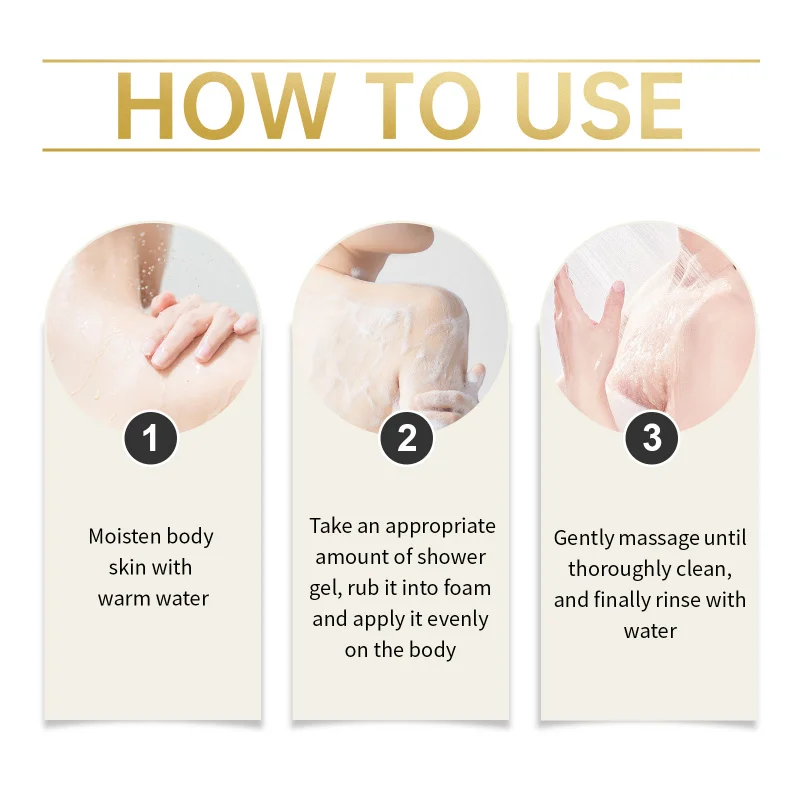 HOW TO USE

1

Moisten body skin with warm water

2

Take an appropriate amount of shower gel, rub it into foam and apply it evenly on the body

3

Gently massage until thoroughly clean, and finally rinse with water