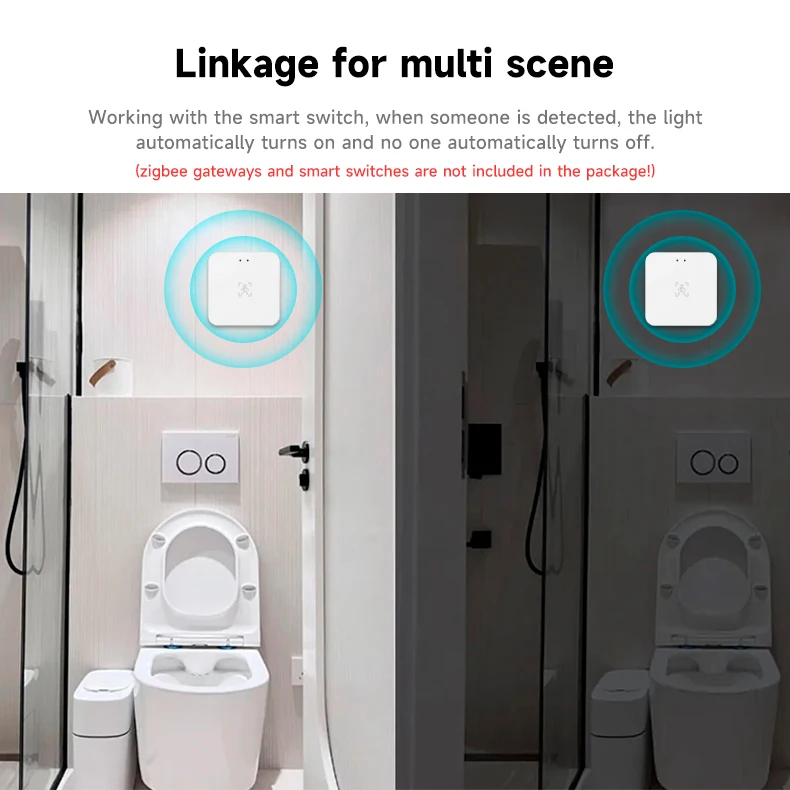 Linkage for multi scene

Working with the smart switch, when someone is detected, the light automatically turns on and no one automatically turns off.

(zigbee gateways and smart switches are not included in the package!)