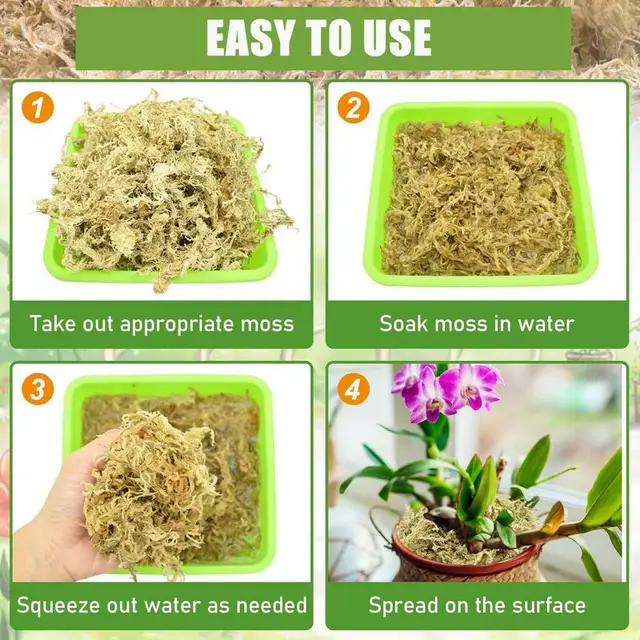 EASY TO USE

1

Take out appropriate moss

2

Soak moss in water

3

Squeeze out water as needed

4

Spread on the surface