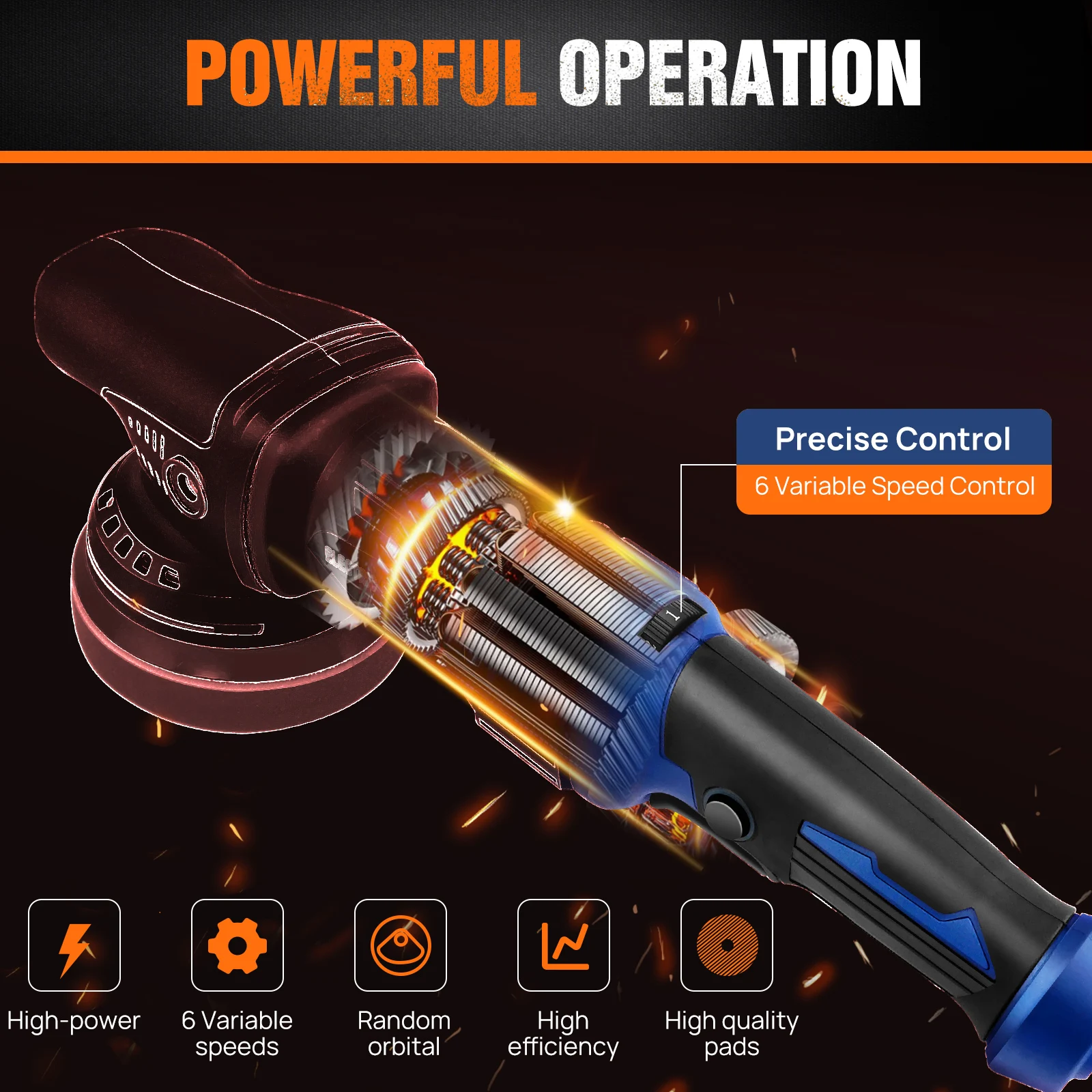 POWERFUL OPERATION

Precise Control
6 Variable Speed Control

1

High-power

6 Variable speeds

Random orbital

High efficiency

High quality pads