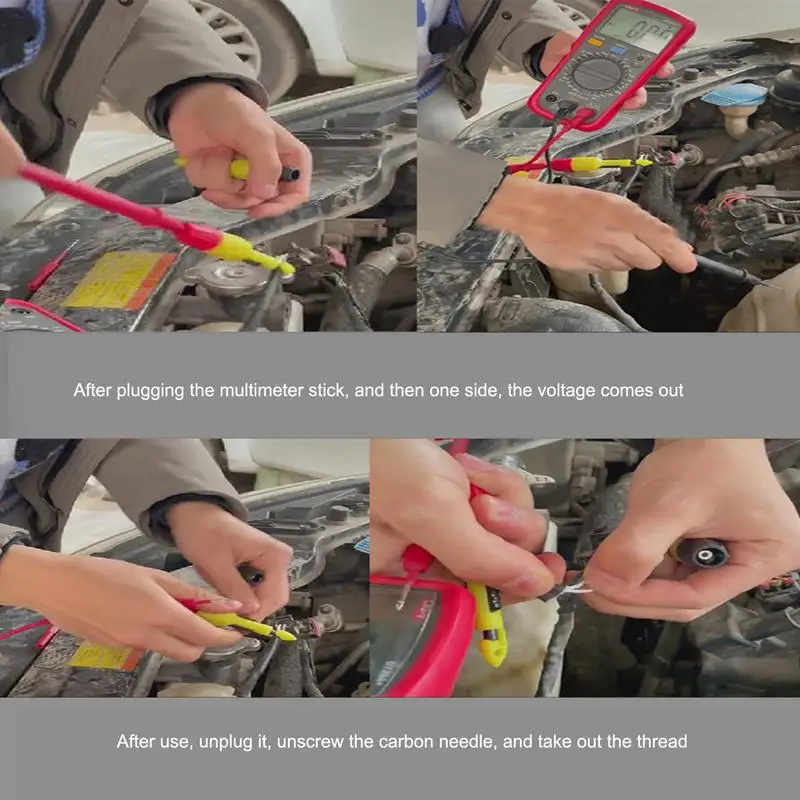 After plugging the multimeter stick, and then one side, the voltage comes out

After use, unplug it, unscrew the carbon needle, and take out the thread