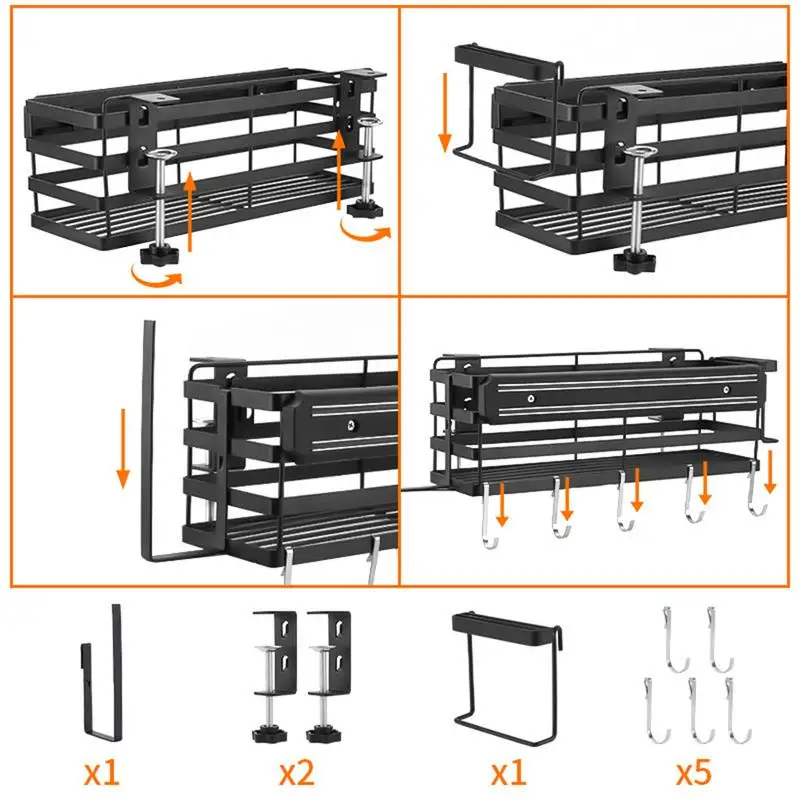 x1

x2

x1

x5