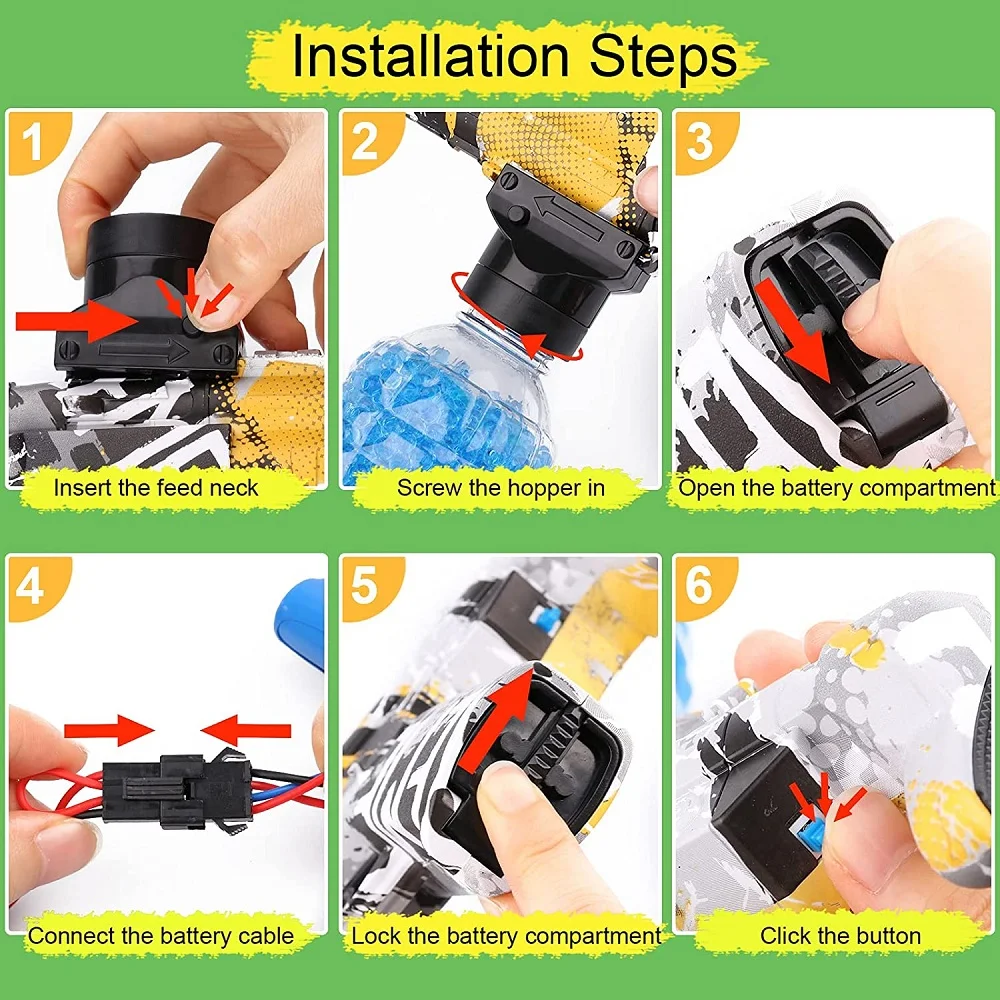 Installation Steps

1

Insert the feed neck

2

Screw the hopper in

3

Open the battery compartment

4

Connect the battery cable

5

Lock the battery compartment

6

Click the button