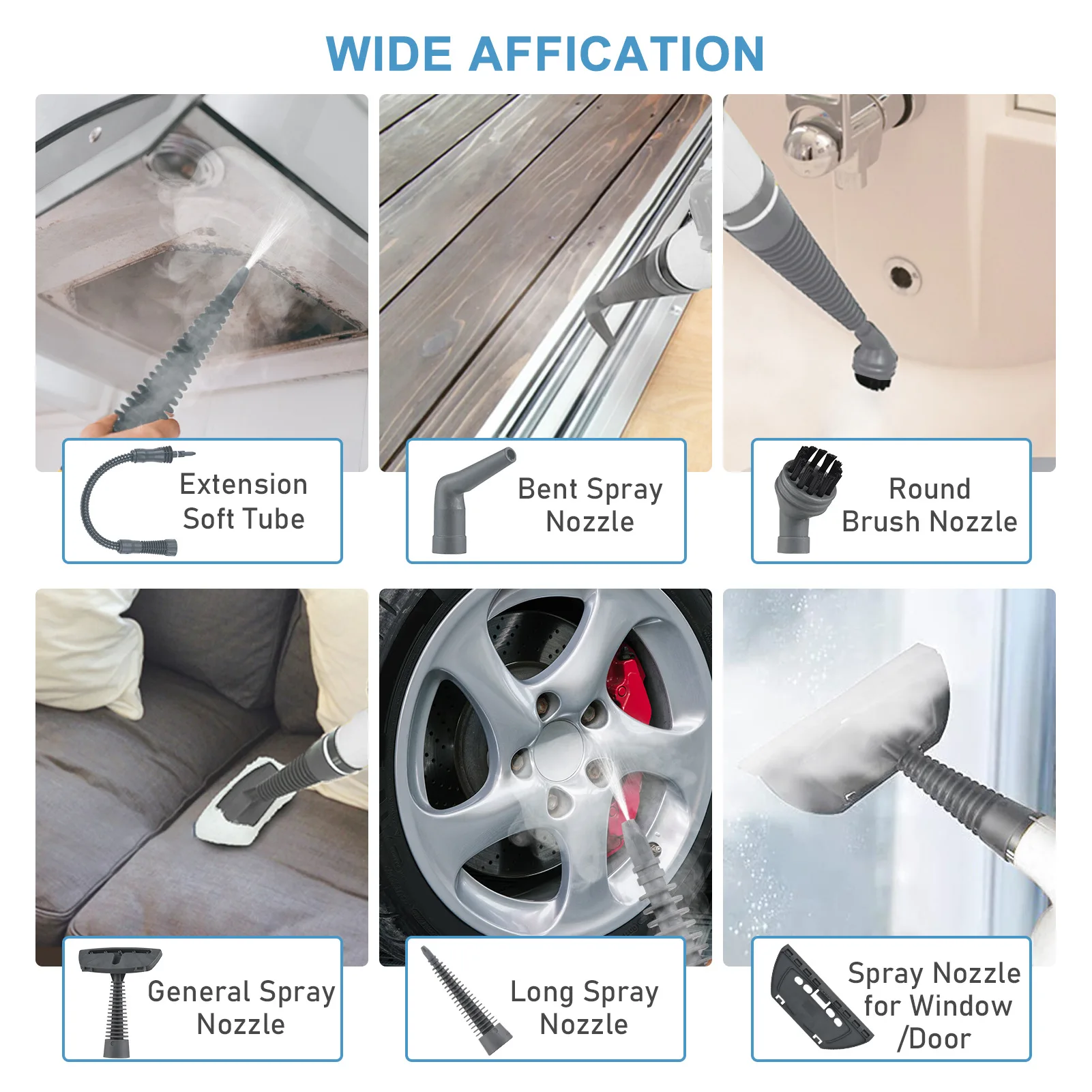 WIDE AFFICATION

Extension Soft Tube

Bent Spray Nozzle

Round Brush Nozzle

General Spray Nozzle

Long Spray Nozzle

Spray Nozzle for Window /Door