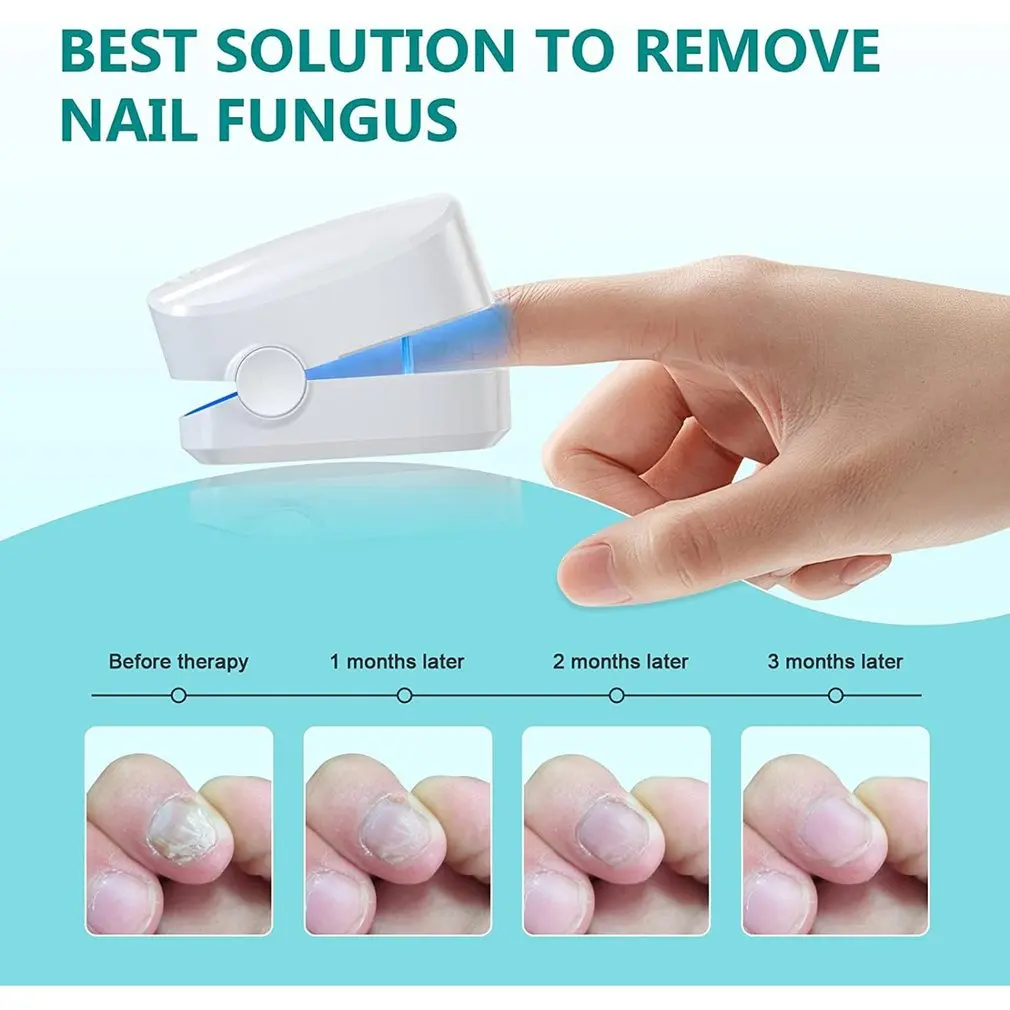 BEST SOLUTION TO REMOVE NAIL FUNGUS

Before therapy

1 months later

2 months later

3 months later