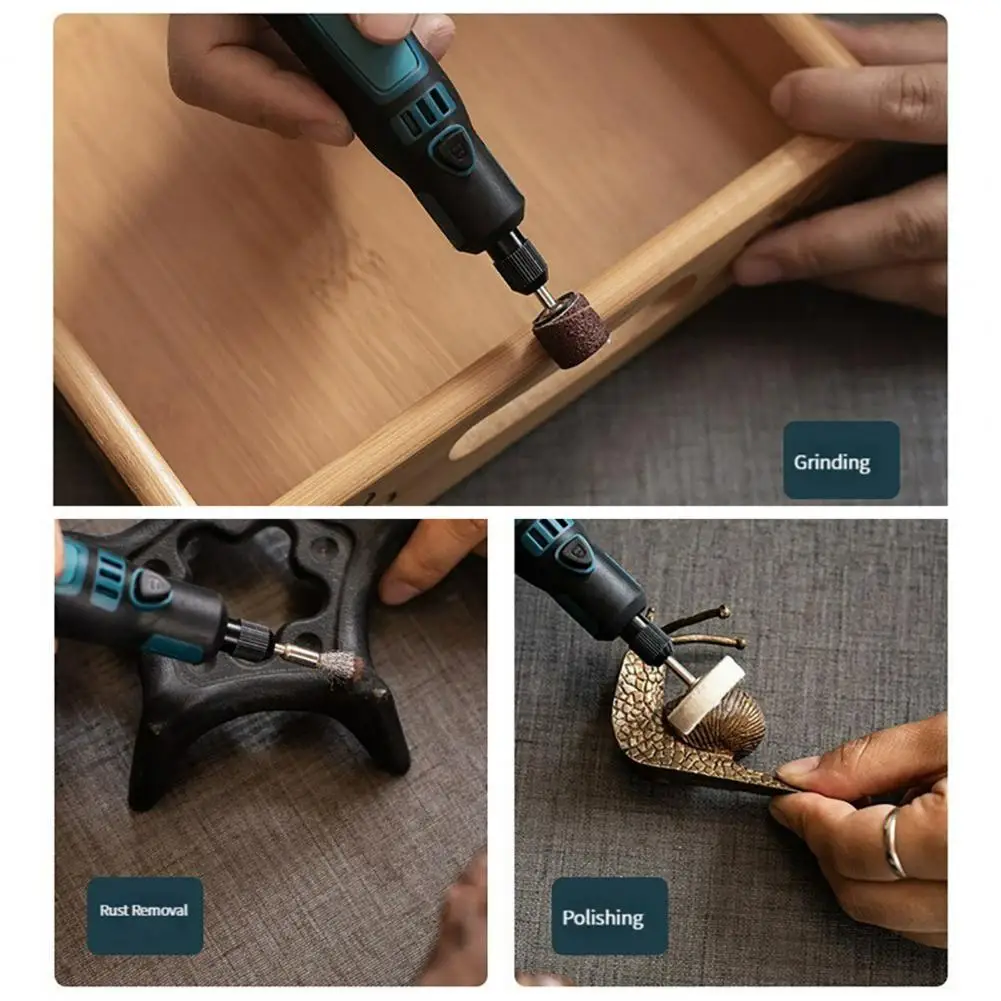 Grinding

Rust Removal

Polishing