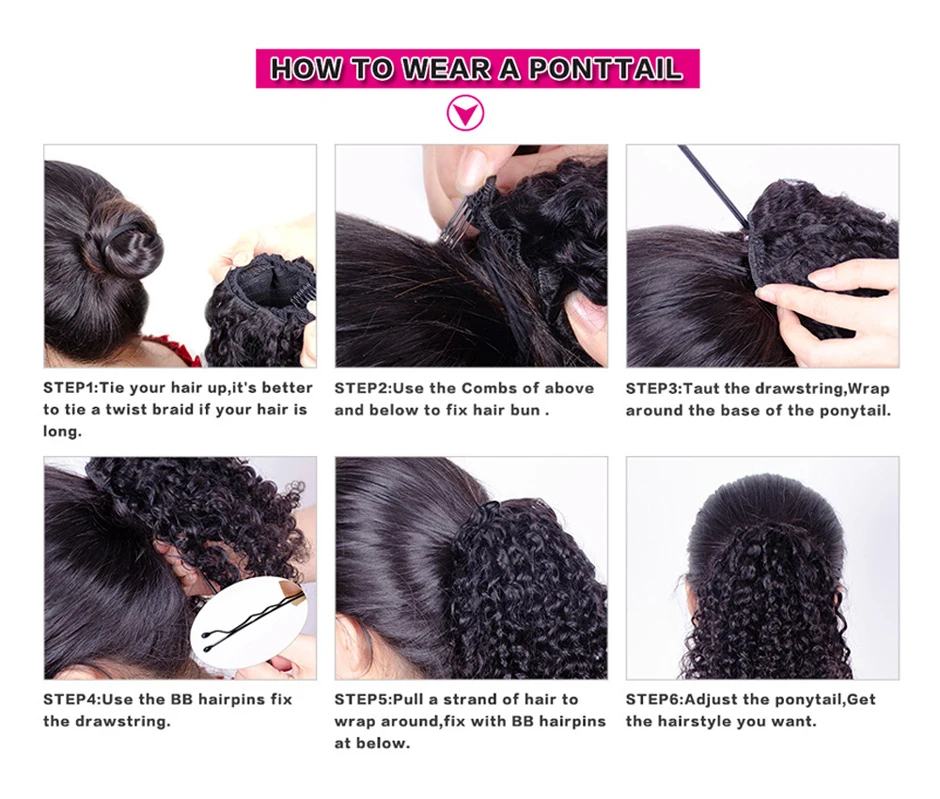 HOW TO WEAR A PONTTAIL

STEP1:Tie your hair up,it's better to tie a twist braid if your hair is long.

STEP2:Use the Combs of above and below to fix hair bun .

STEP3:Taut the drawstring,Wrap around the base of the ponytail.

STEP4:Use the BB hairpins fix the drawstring.

STEP5:Pull a strand of hair to wrap around,fix with BB hairpins at below.

STEP6:Adjust the ponytail,Get the hairstyle you want.