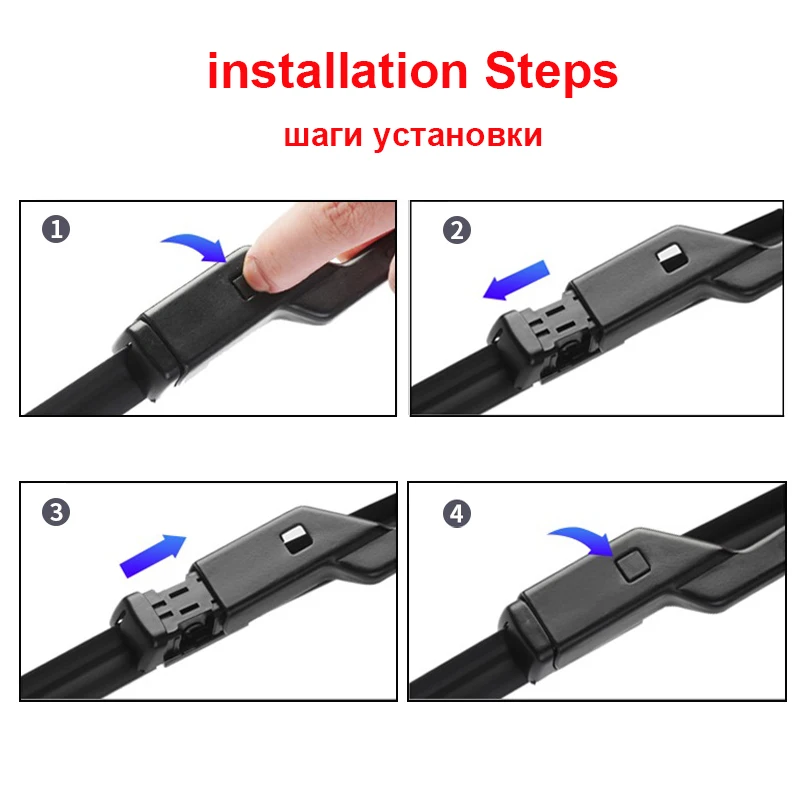 installation Steps

шаги установки

1

2

3

4