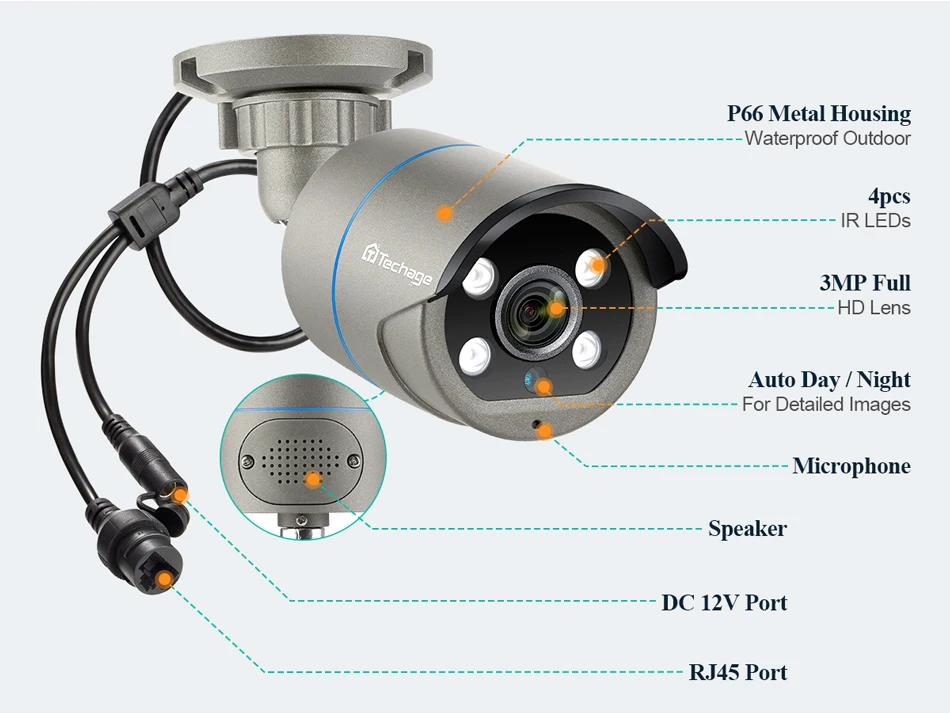 Techage

P66 Metal Housing
Waterproof Outdoor

4pcs
IR LEDs

3MP Full
HD Lens

Auto Day / Night
For Detailed Images

Microphone

Speaker

DC 12V Port

RJ45 Port