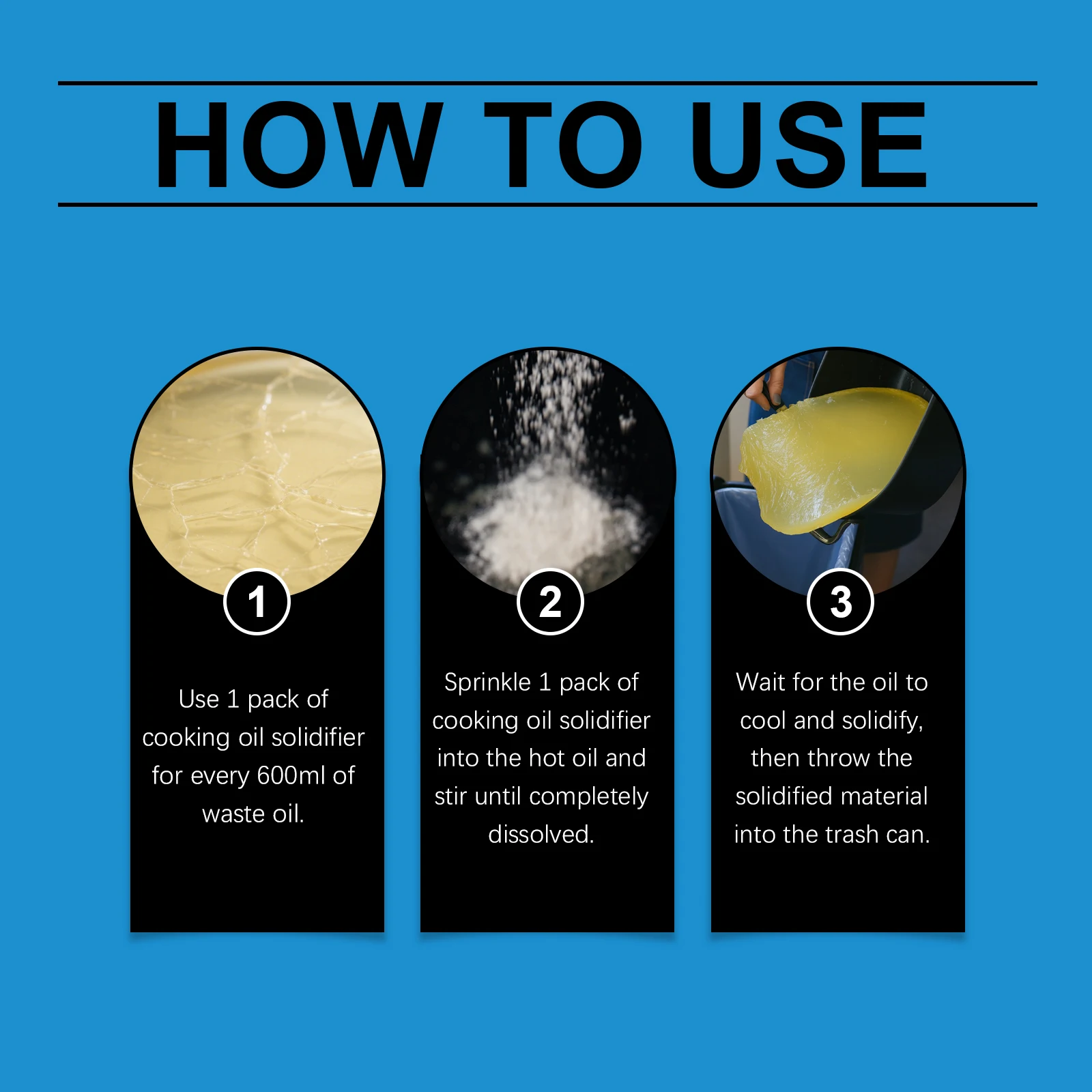 HOW TO USE

1

Use 1 pack of cooking oil solidifier for every 600ml of waste oil.

2

Sprinkle 1 pack of cooking oil solidifier into the hot oil and stir until completely dissolved.

3

Wait for the oil to cool and solidify, then throw the solidified material into the trash can.