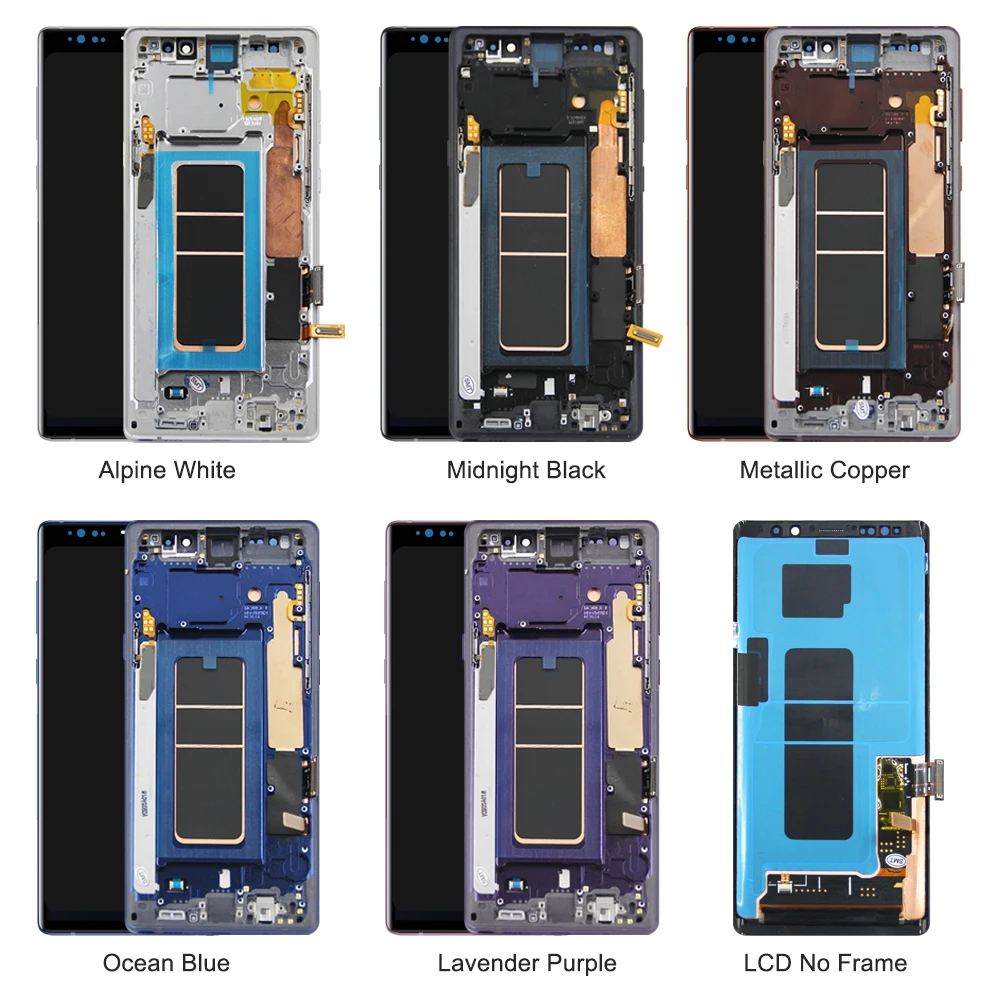 Alpine White

Midnight Black

Metallic Copper

Ocean Blue

Lavender Purple

LCD No Frame