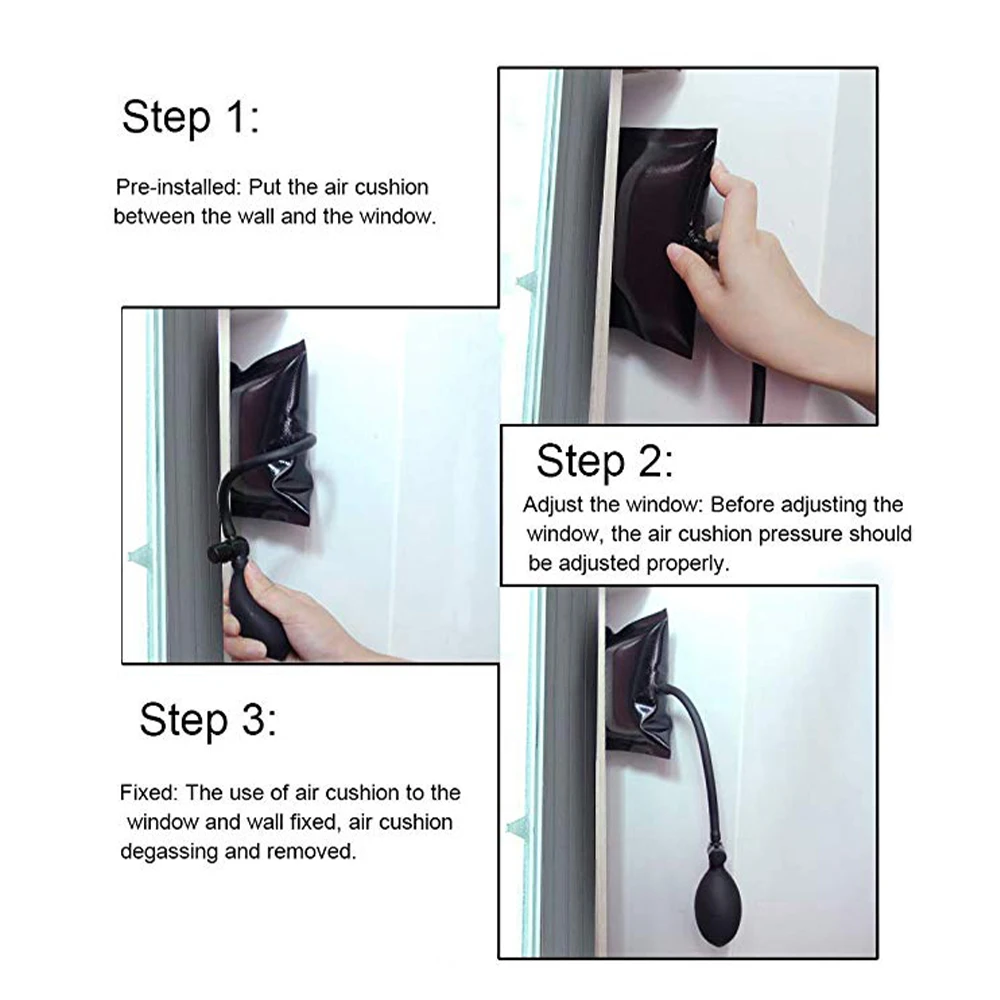 Step 1:

Pre-installed: Put the air cushion between the wall and the window.

Step 2:

Adjust the window: Before adjusting the window, the air cushion pressure should be adjusted properly.

Step 3:

Fixed: The use of air cushion to the window and wall fixed, air cushion degassing and removed.