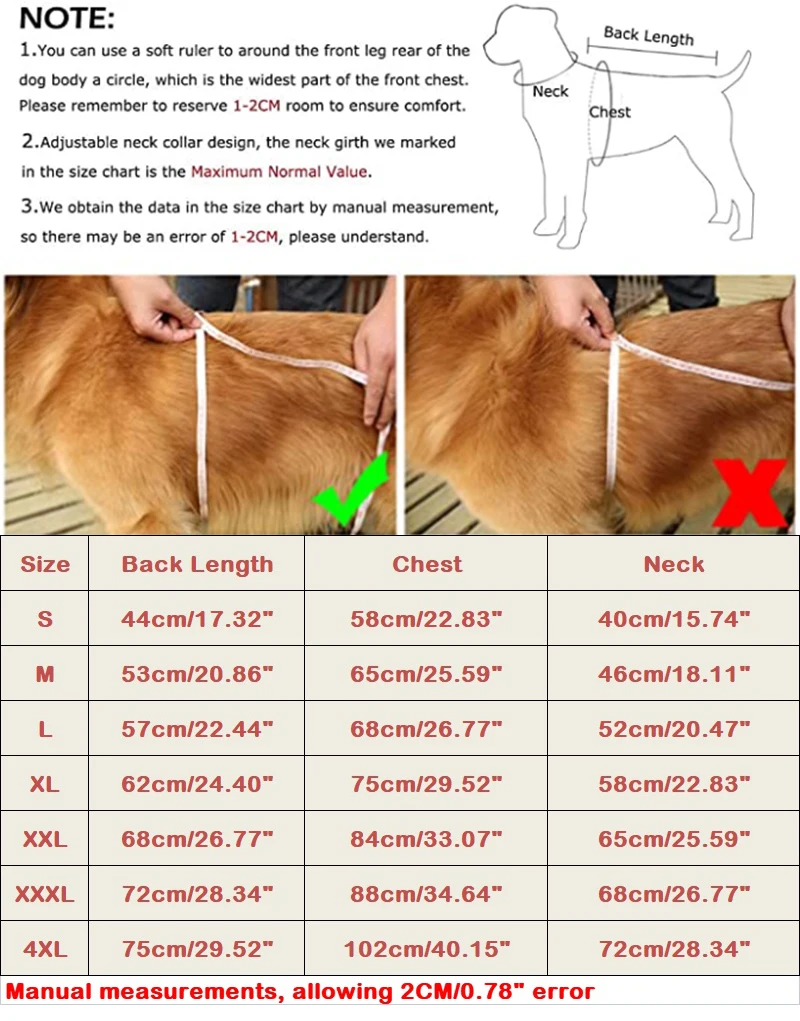 NOTE:
1.You can use a soft ruler to around the front leg rear of the dog body a circle, which is the widest part of the front chest. Please remember to reserve 1-2CM room to ensure comfort.

2.Adjustable neck collar design, the neck girth we marked in the size chart is the Maximum Normal Value.

3.We obtain the data in the size chart by manual measurement, so there may be an error of 1-2CM, please understand.

Back Length
Neck
Chest

| Size | Back Length | Chest | Neck |
|---|---|---|---|
| S | 44cm/17.32" | 58cm/22.83" | 40cm/15.74" |
| M | 53cm/20.86" | 65cm/25.59" | 46cm/18.11" |
| L | 57cm/22.44" | 68cm/26.77" | 52cm/20.47" |
| XL | 62cm/24.40" | 75cm/29.52" | 58cm/22.83" |
| XXL | 68cm/26.77" | 84cm/33.07" | 65cm/25.59" |
| XXXL | 72cm/28.34" | 88cm/34.64" | 68cm/26.77" |
| 4XL | 75cm/29.52" | 102cm/40.15" | 72cm/28.34" |

Manual measurements, allowing 2CM/0.78" error