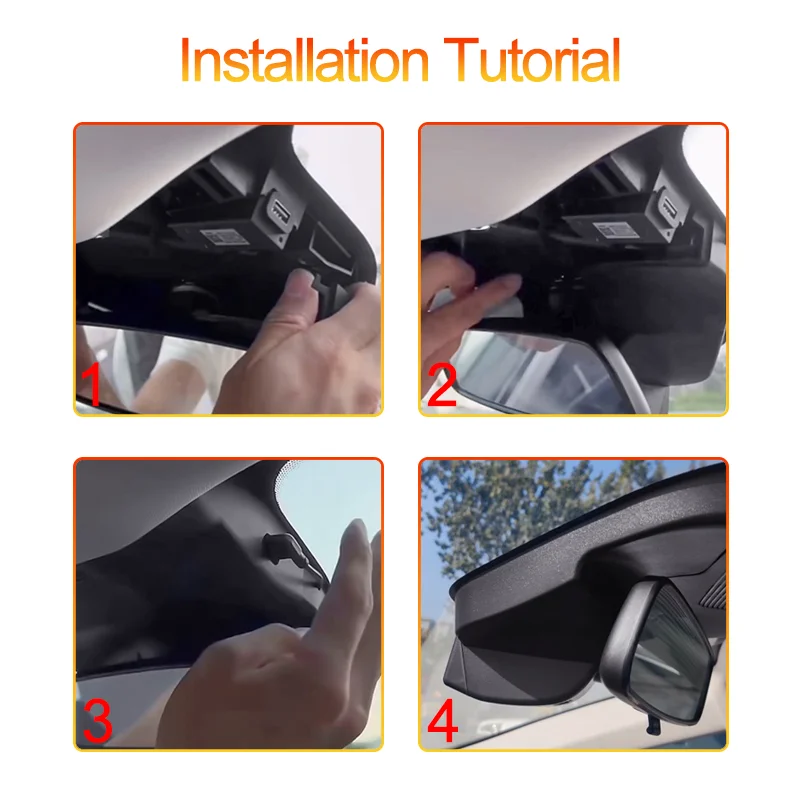 Installation Tutorial

1

2

3

4