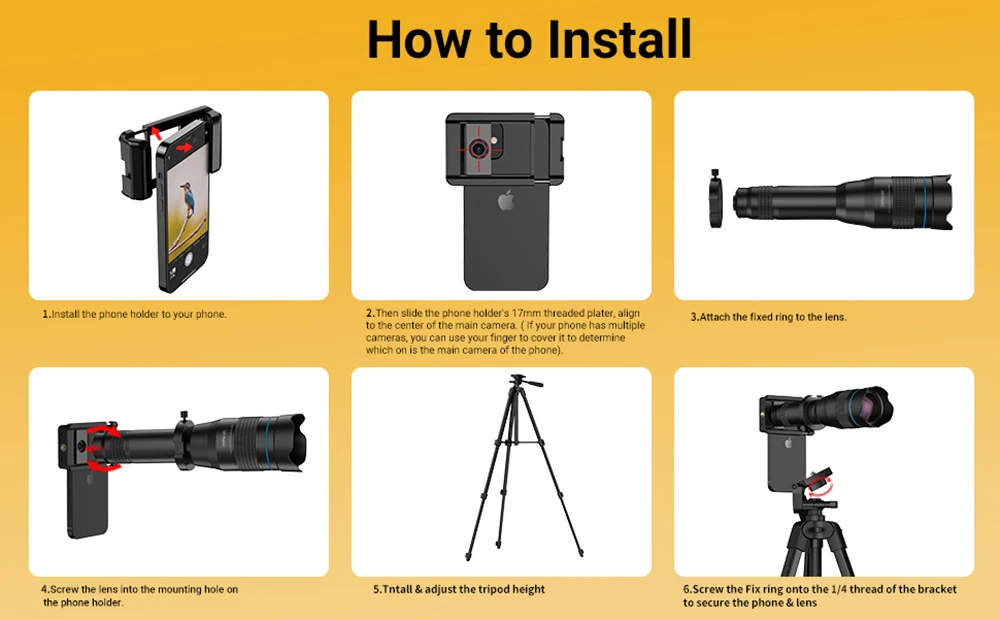 How to Install

1.Install the phone holder to your phone.

2.Then slide the phone holder's 17mm threaded plater, align to the center of the main camera. ( If your phone has multiple cameras, you can use your finger to cover it to determine which on is the main camera of the phone).

3.Attach the fixed ring to the lens.

4.Screw the lens into the mounting hole on the phone holder.

5.Tntall & adjust the tripod height

6.Screw the Fix ring onto the 1/4 thread of the bracket to secure the phone & lens