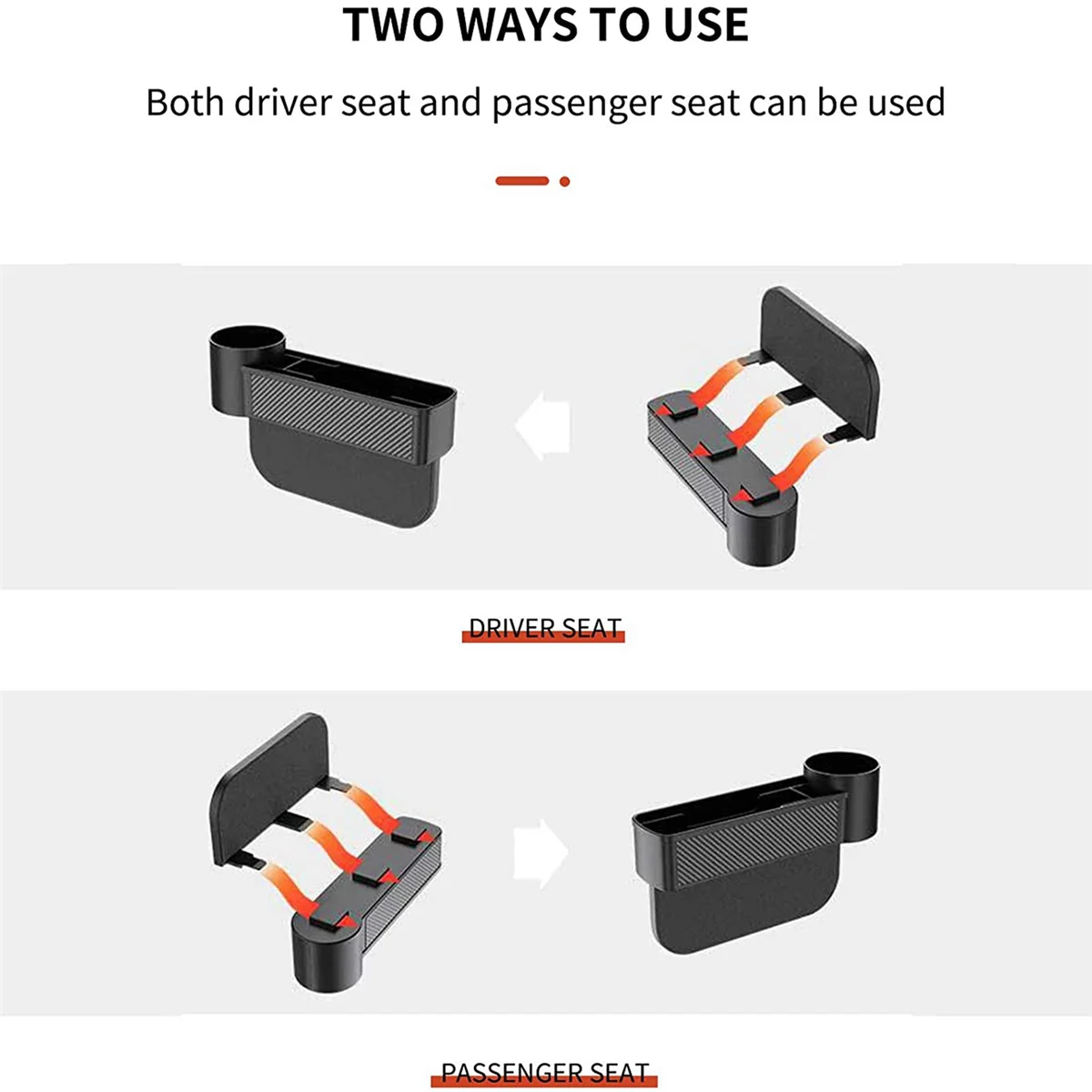 TWO WAYS TO USE

Both driver seat and passenger seat can be used

DRIVER SEAT

PASSENGER SEAT