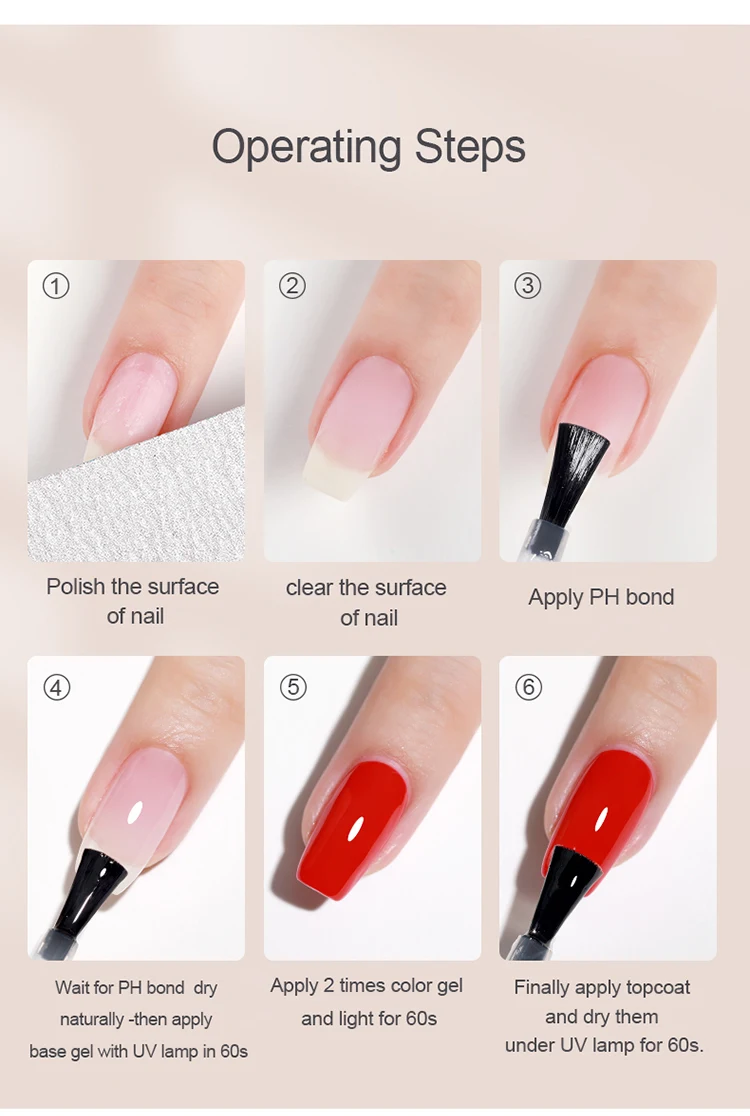 Operating Steps

①

Polish the surface of nail

②

clear the surface of nail

③

Apply PH bond

④

Wait for PH bond dry naturally -then apply base gel with UV lamp in 60s

⑤

Apply 2 times color gel and light for 60s

⑥

Finally apply topcoat and dry them under UV lamp for 60s.