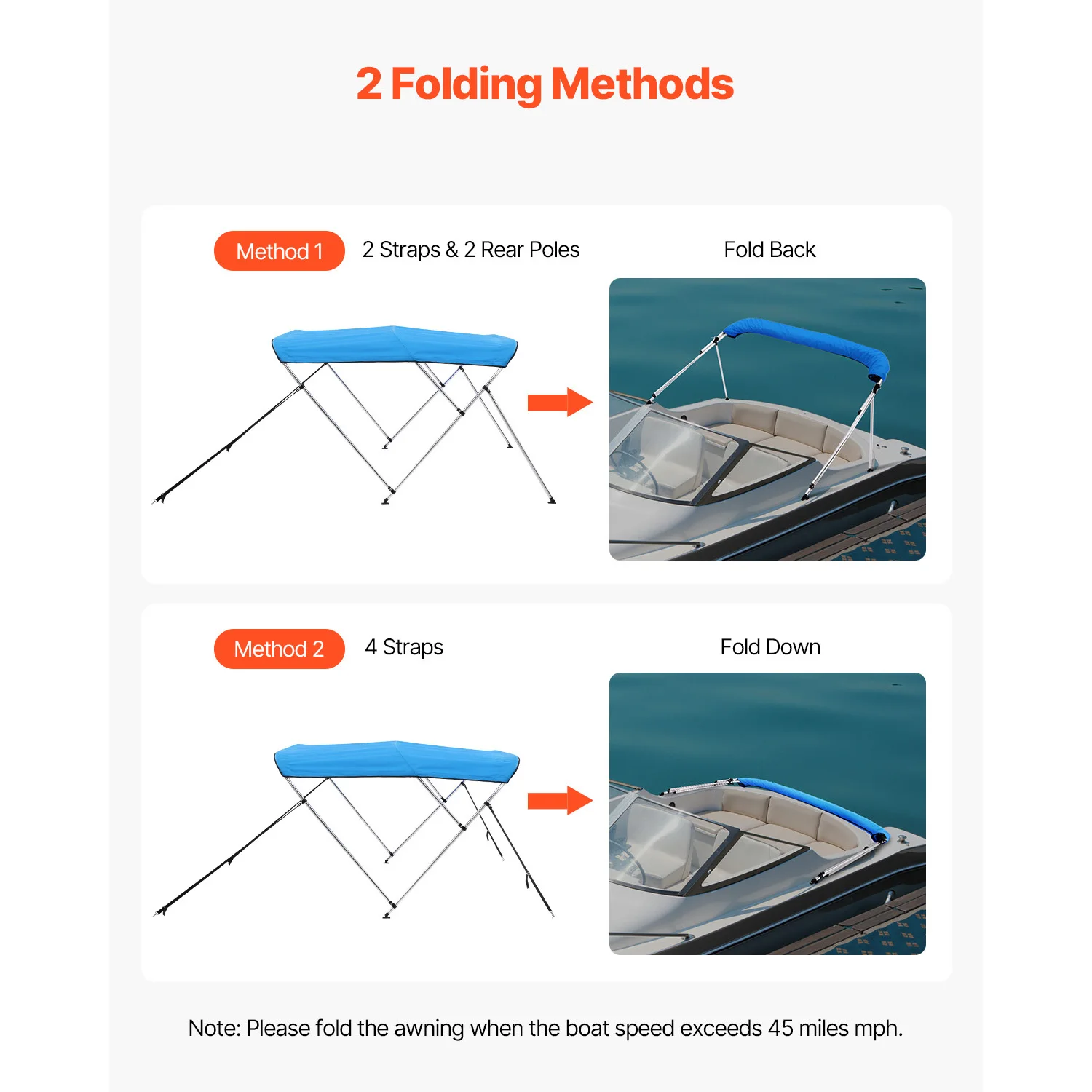 2 Folding Methods

Method 1 2 Straps & 2 Rear Poles

Fold Back

Method 2 4 Straps

Fold Down

Note: Please fold the awning when the boat speed exceeds 45 miles mph.