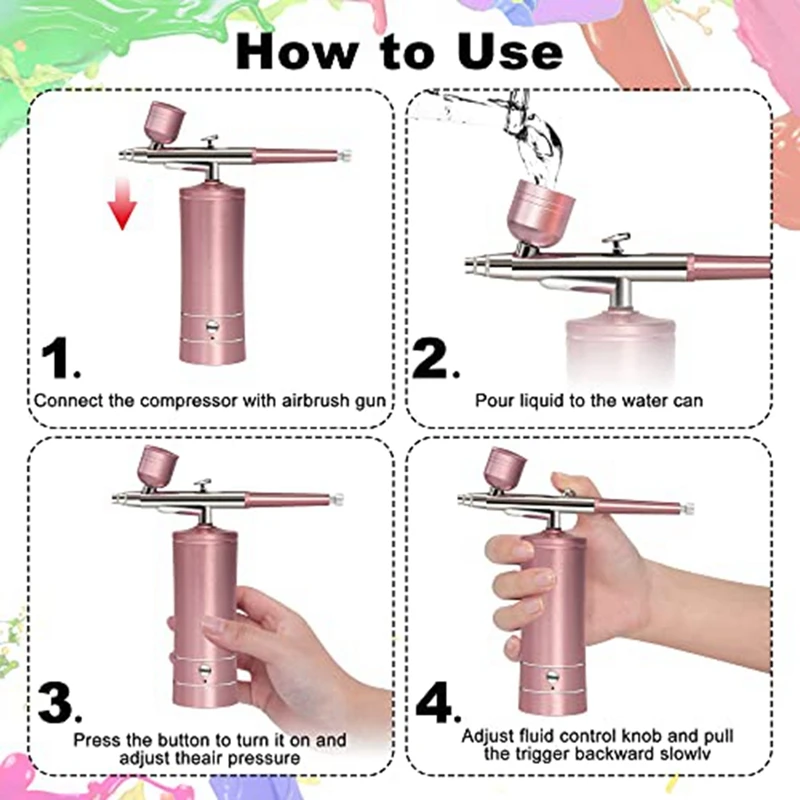 How to Use

1.

Connect the compressor with airbrush gun

2.

Pour liquid to the water can

3.

Press the button to turn it on and adjust theair pressure

4.

Adjust fluid control knob and pull the trigger backward slowlv