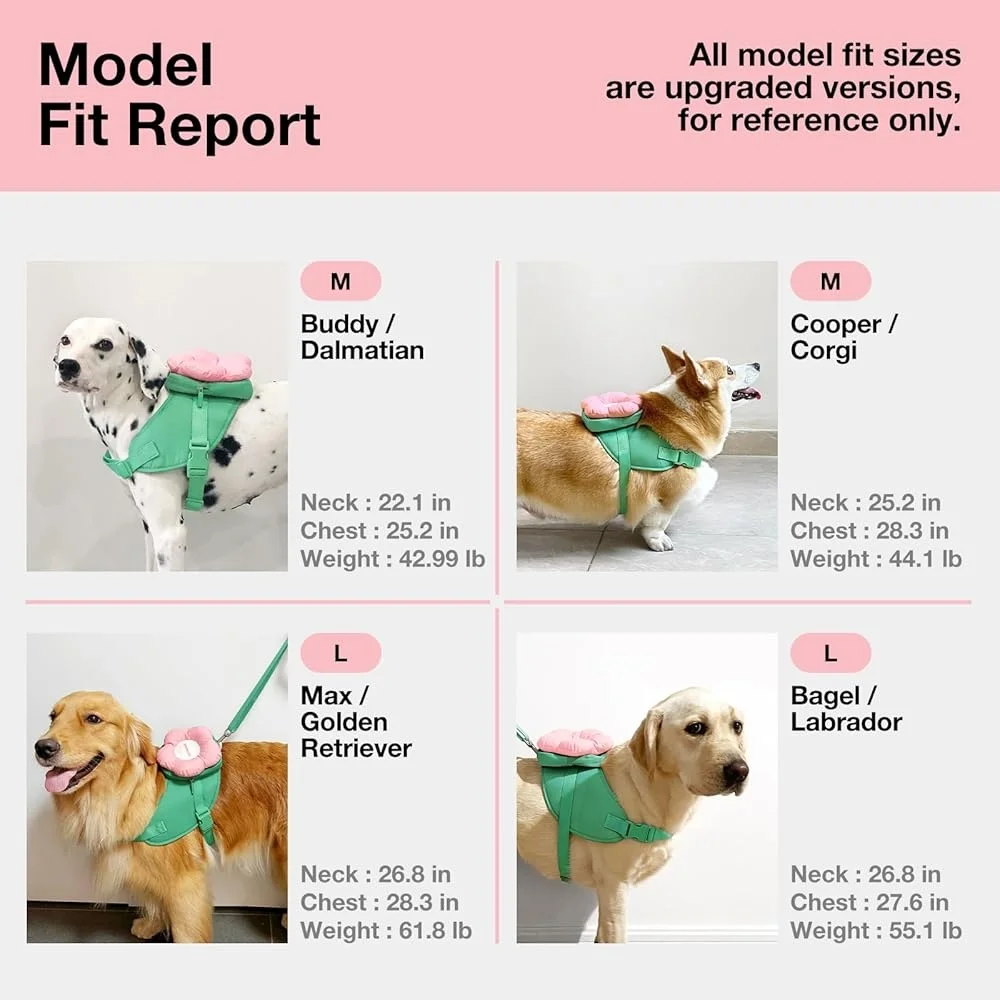 Model Fit Report

All model fit sizes are upgraded versions, for reference only.

M
Buddy / Dalmatian

Neck : 22.1 in
Chest : 25.2 in
Weight : 42.99 lb

M
Cooper / Corgi

Neck : 25.2 in
Chest : 28.3 in
Weight : 44.1 lb

L
Max / Golden Retriever

Neck : 26.8 in
Chest : 28.3 in
Weight : 61.8 lb

L
Bagel / Labrador

Neck : 26.8 in
Chest : 27.6 in
Weight : 55.1 lb