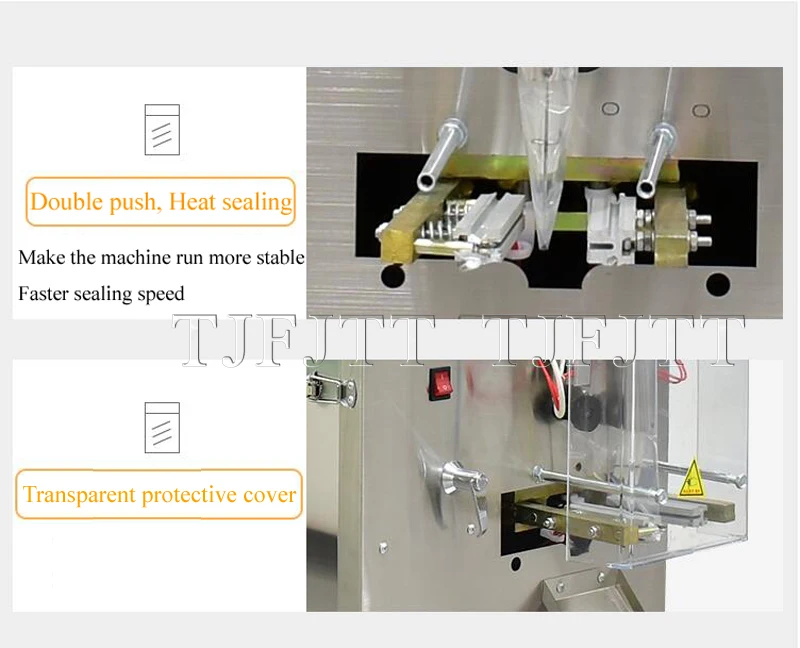 Double push, Heat sealing

Make the machine run more stable

Faster sealing speed

TJFJTT TJFJTT

Transparent protective cover