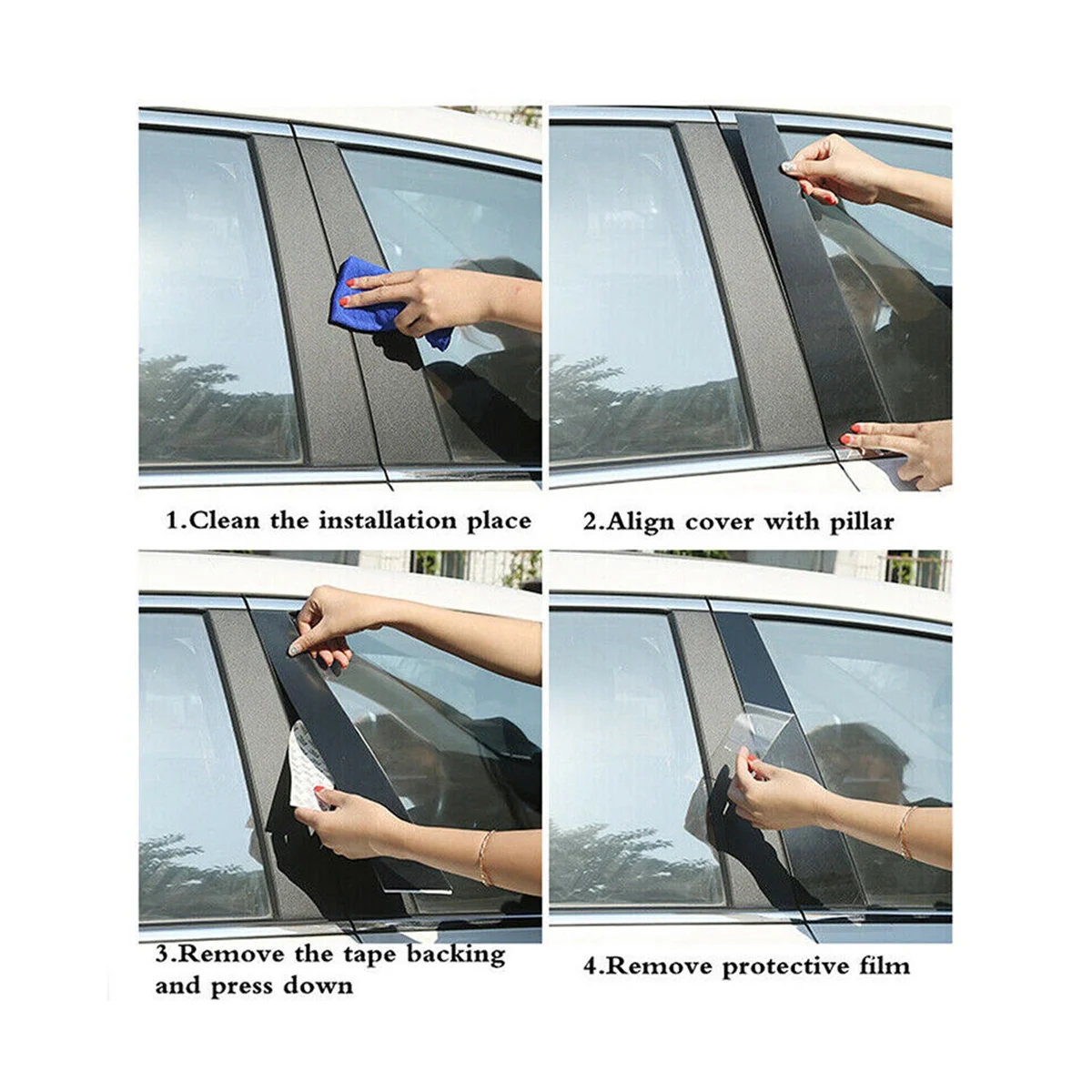 1.Clean the installation place

2.Align cover with pillar

3.Remove the tape backing and press down

4.Remove protective film