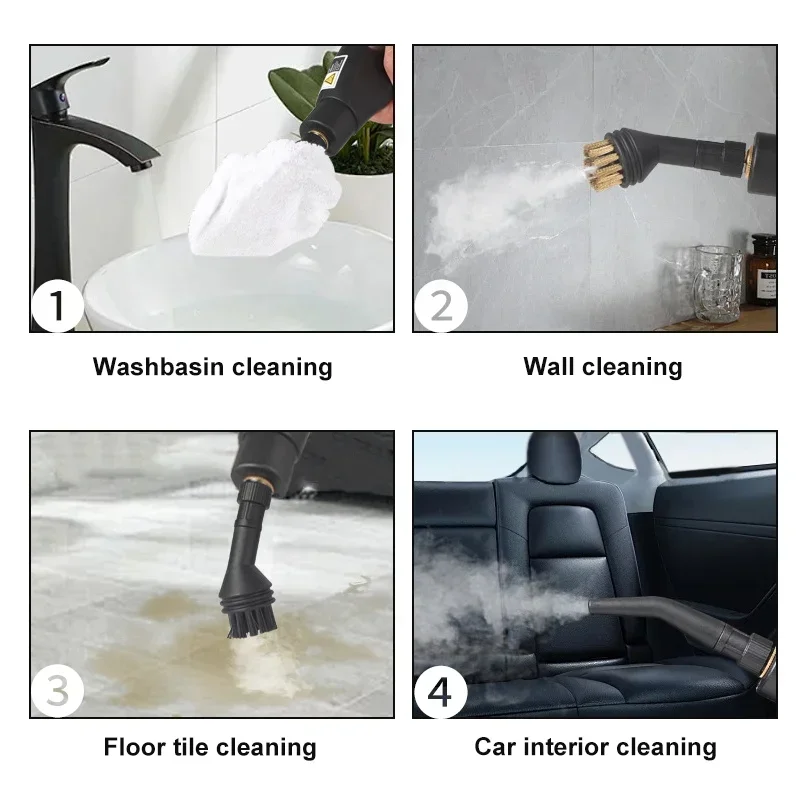 1

Washbasin cleaning

2

Wall cleaning

3

Floor tile cleaning

4

Car interior cleaning