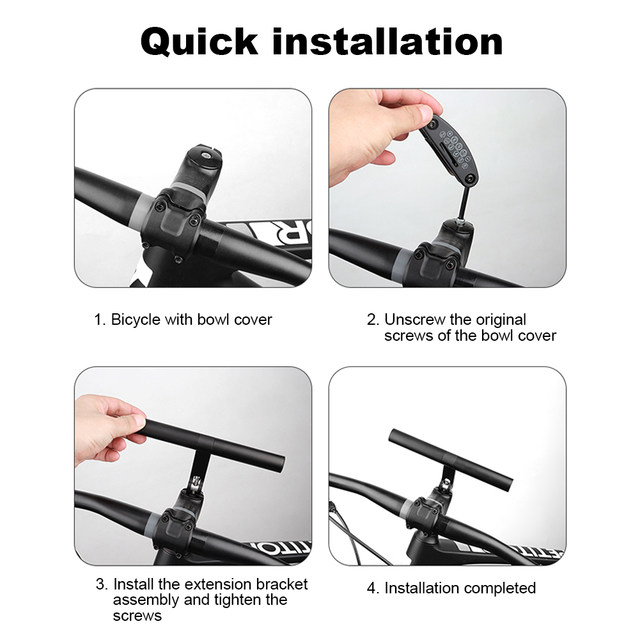 Quick installation

1. Bicycle with bowl cover

2. Unscrew the original screws of the bowl cover

3. Install the extension bracket assembly and tighten the screws

4. Installation completed