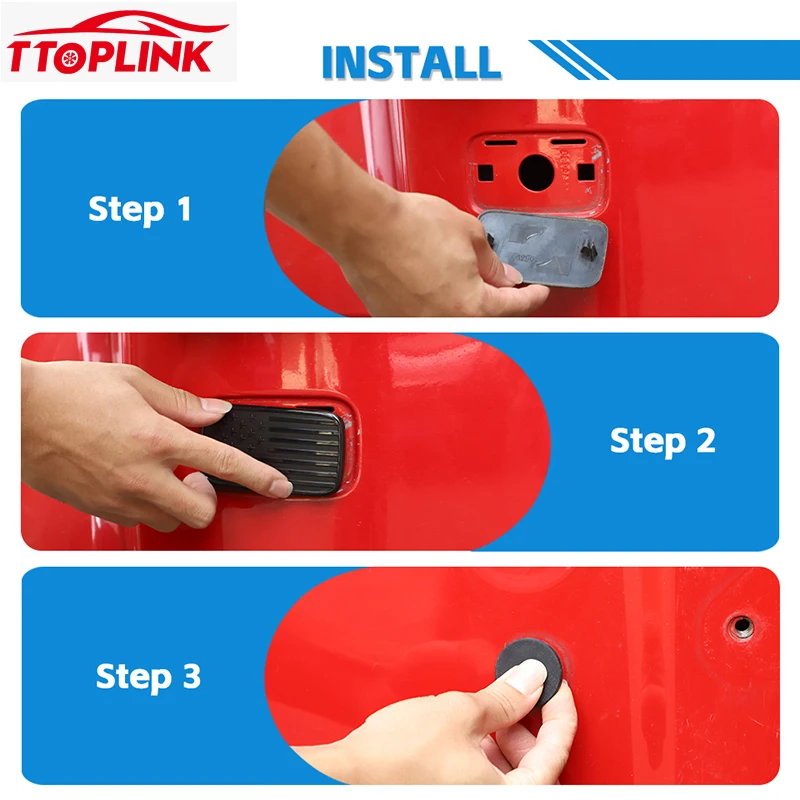 TTOPLINK

INSTALL

Step 1

Step 2

Step 3