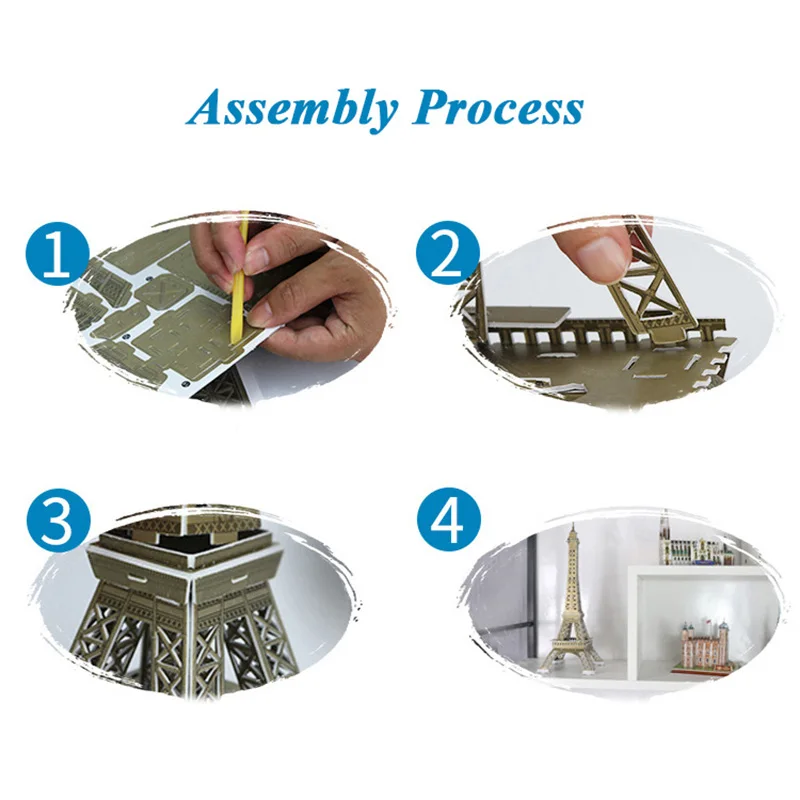 Assembly Process

1

2

3

4