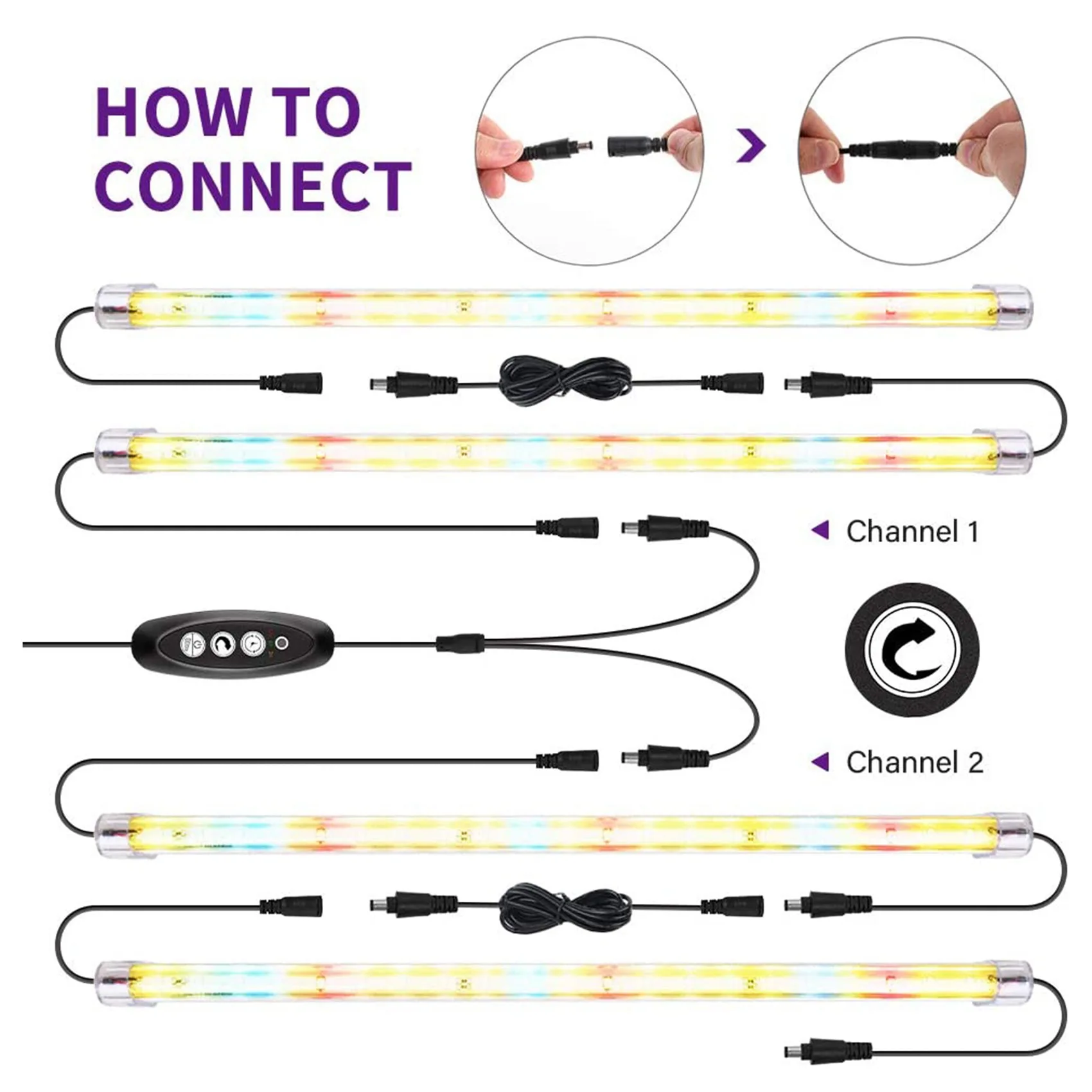 HOW TO CONNECT

Channel 1

Channel 2