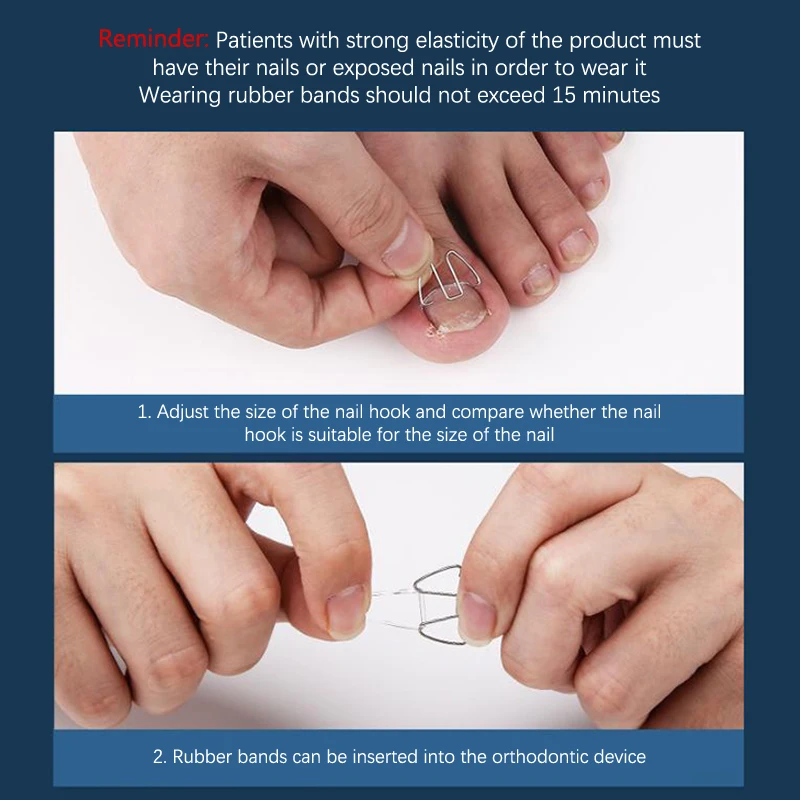 Reminder: Patients with strong elasticity of the product must have their nails or exposed nails in order to wear it
Wearing rubber bands should not exceed 15 minutes

1. Adjust the size of the nail hook and compare whether the nail hook is suitable for the size of the nail

2. Rubber bands can be inserted into the orthodontic device