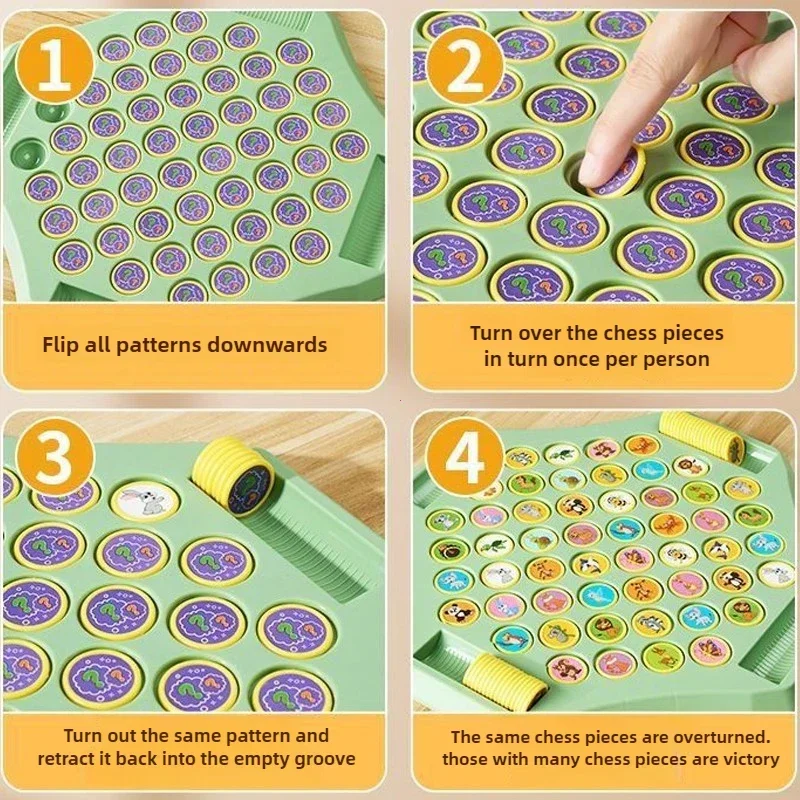 1

Flip all patterns downwards

2

Turn over the chess pieces in turn once per person

3

Turn out the same pattern and retract it back into the empty groove

4

The same chess pieces are overturned. those with many chess pieces are victory