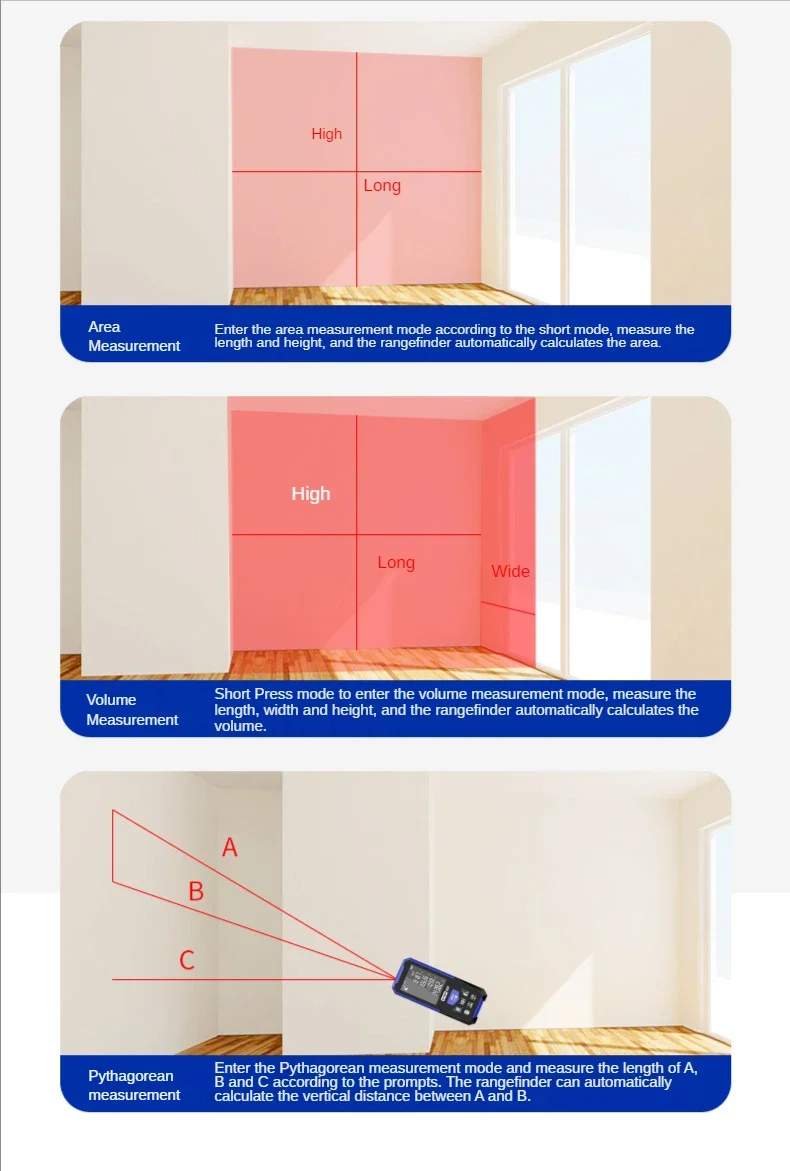 High

Long

Area Measurement

Enter the area measurement mode according to the short mode, measure the length and height, and the rangefinder automatically calculates the area.

High

Long

Wide

Volume Measurement

Short Press mode to enter the volume measurement mode, measure the length, width and height, and the rangefinder automatically calculates the volume.

A

B

C

Pythagorean measurement

Enter the Pythagorean measurement mode and measure the length of A, B and C according to the prompts. The rangefinder can automatically calculate the vertical distance between A and B.