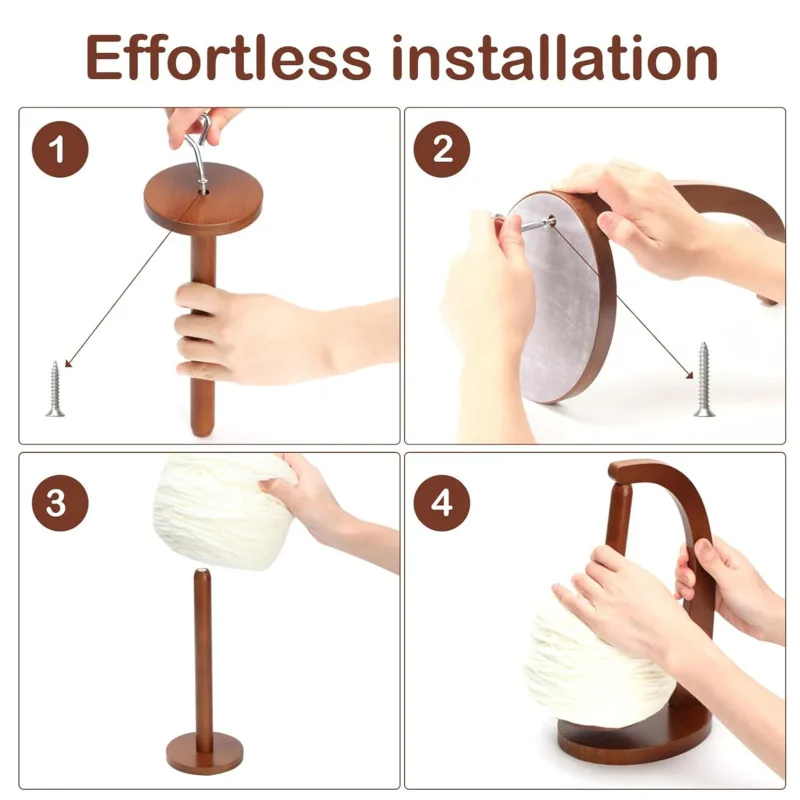 Effortless installation

1

2

3

4