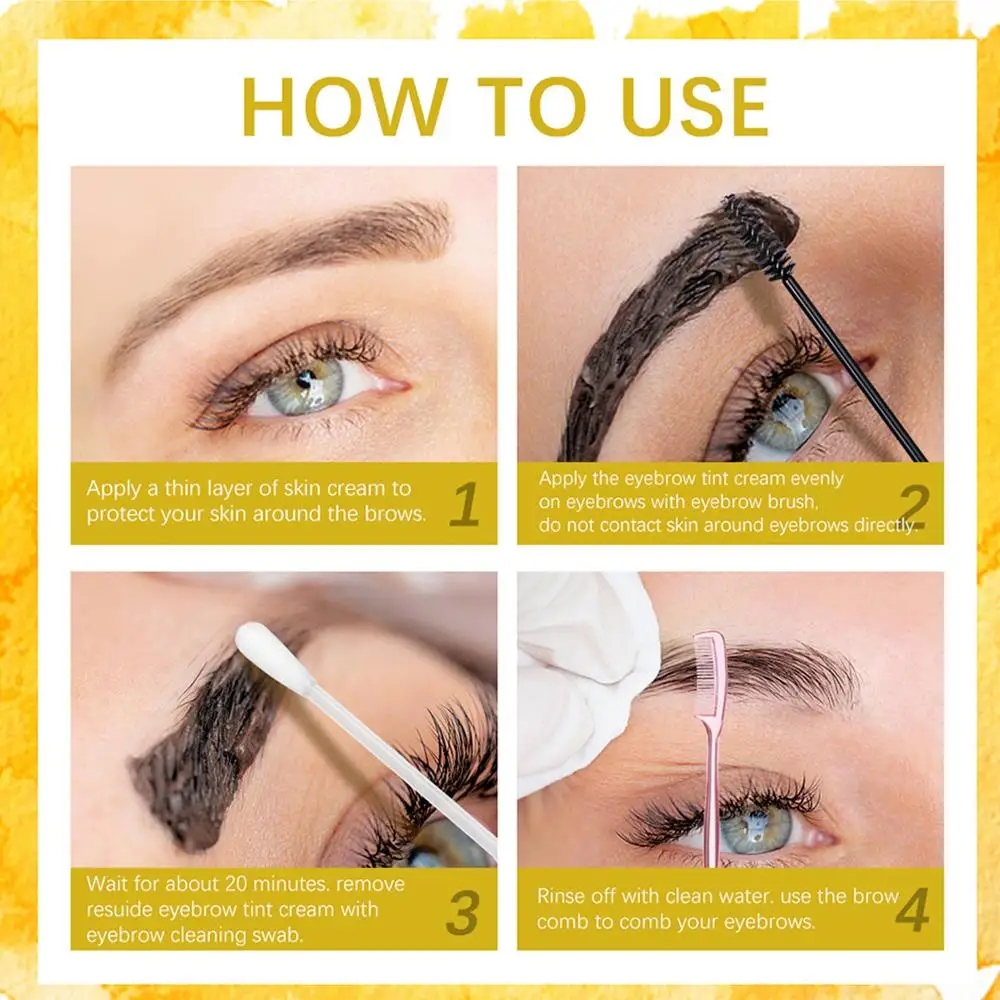 HOW TO USE

Apply a thin layer of skin cream to protect your skin around the brows. 1

Apply the eyebrow tint cream evenly on eyebrows with eyebrow brush, do not contact skin around eyebrows directly. 2

Wait for about 20 minutes. remove resuide eyebrow tint cream with eyebrow cleaning swab. 3

Rinse off with clean water. use the brow comb to comb your eyebrows. 4