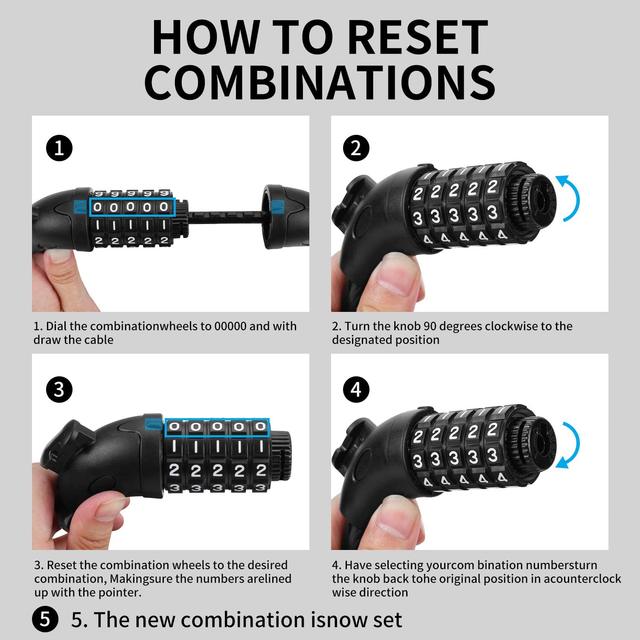 HOW TO RESET COMBINATIONS

1

9 9 9 9 9
0 0 0 0 0
1 1 1 1 1
2 2 2 2 2

1. Dial the combinationwheels to 00000 and with draw the cable

2

2 2 2 2 2
3 3 3 3 3
4 4 4 4 4

2. Turn the knob 90 degrees clockwise to the designated position

3

0 0 0 0 0
1 1 1 1 1
2 2 2 2 2
3 3 3 3 3

3. Reset the combination wheels to the desired combination, Makingsure the numbers arelined up with the pointer.

4

2 2 2 2 2
3 3 3 3 3
4 4 4 4 4

4. Have selecting yourcom bination numbersturn the knob back tohe original position in acounterclock wise direction

5 5. The new combination isnow set