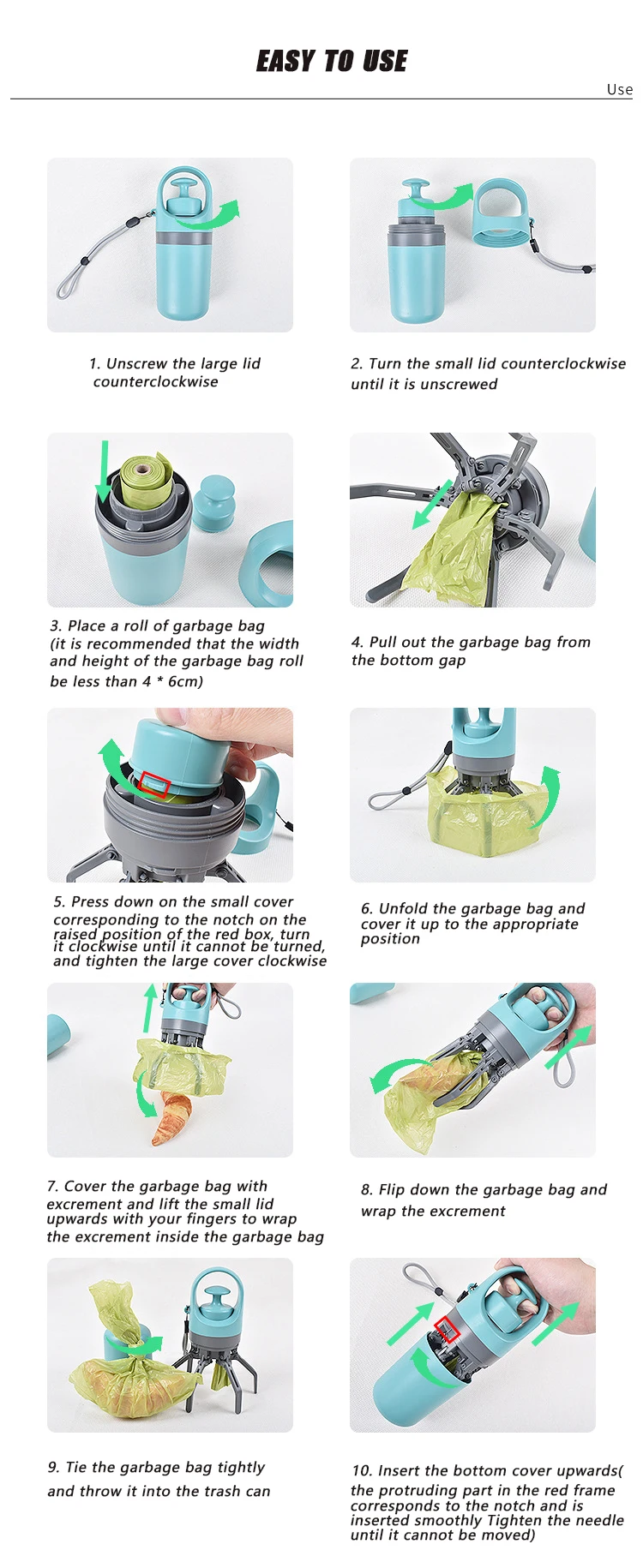 EASY TO USE

Use

1. Unscrew the large lid counterclockwise

2. Turn the small lid counterclockwise until it is unscrewed

3. Place a roll of garbage bag (it is recommended that the width and height of the garbage bag roll be less than 4 * 6cm)

4. Pull out the garbage bag from the bottom gap

5. Press down on the small cover corresponding to the notch on the raised position of the red box, turn it clockwise until it cannot be turned, and tighten the large cover clockwise

6. Unfold the garbage bag and cover it up to the appropriate position

7. Cover the garbage bag with excrement and lift the small lid upwards with your fingers to wrap the excrement inside the garbage bag

8. Flip down the garbage bag and wrap the excrement

9. Tie the garbage bag tightly and throw it into the trash can

10. Insert the bottom cover upwards( the protruding part in the red frame corresponds to the notch and is inserted smoothly Tighten the needle until it cannot be moved)