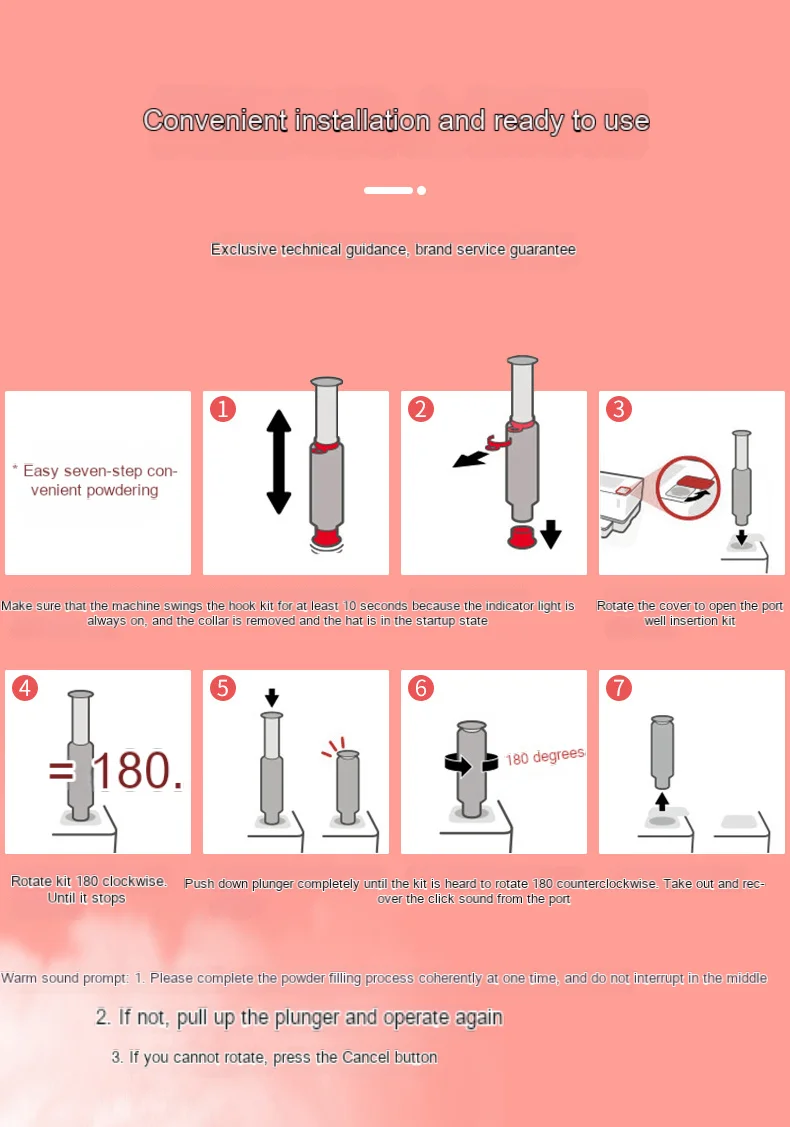 Convenient installation and ready to use

Exclusive technical guidance, brand service guarantee

* Easy seven-step convenient powdering

1

2

3

Make sure that the machine swings the hook kit for at least 10 seconds because the indicator light is always on, and the collar is removed and the hat is in the startup state

Rotate the cover to open the port well insertion kit

4

= 180.

5

6

180 degrees

7

Rotate kit 180 clockwise. Until it stops

Push down plunger completely until the kit is heard to rotate 180 counterclockwise. Take out and recover the click sound from the port.

Warm sound prompt: 1. Please complete the powder filling process coherently at one time, and do not interrupt in the middle

2. If not, pull up the plunger and operate again

3. If you cannot rotate, press the Cancel button