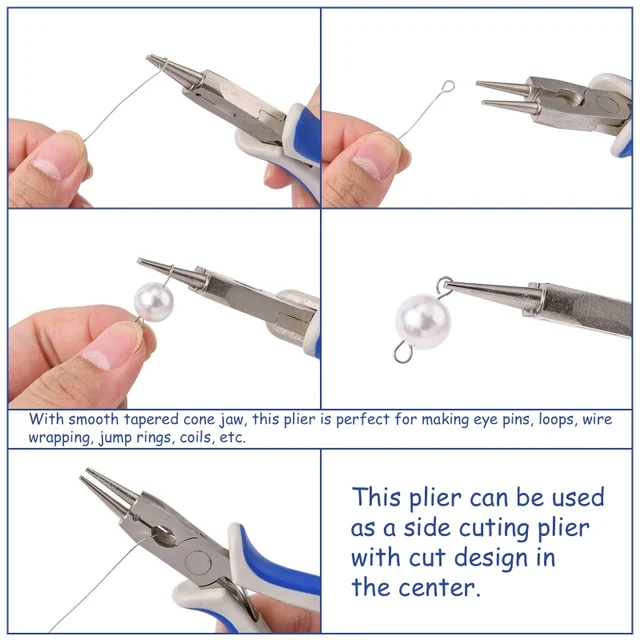 With smooth tapered cone jaw, this plier is perfect for making eye pins, loops, wire wrapping, jump rings, coils, etc.

This plier can be used as a side cuting plier with cut design in the center.