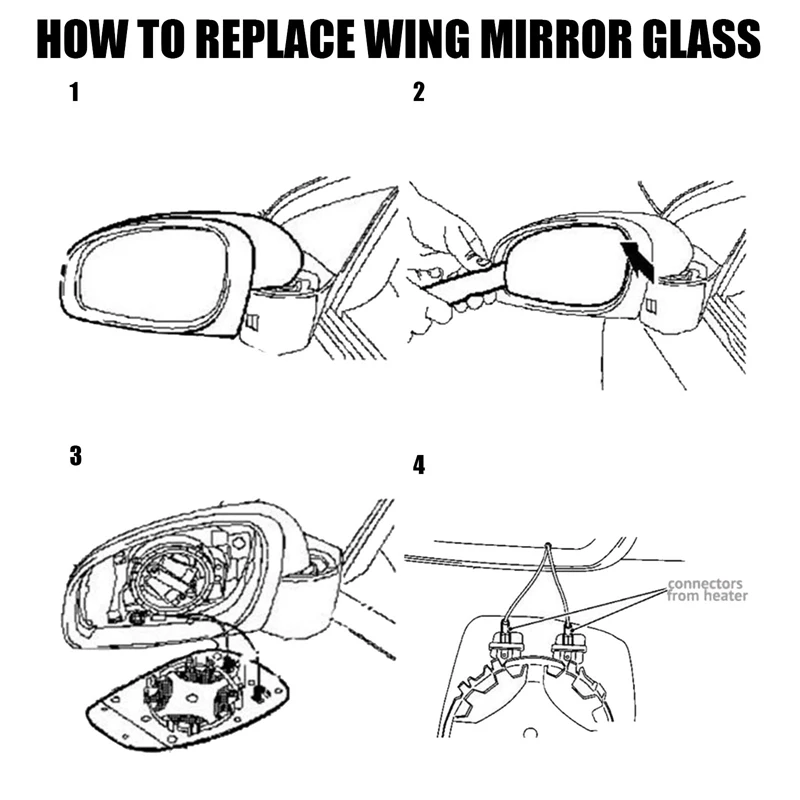 HOW TO REPLACE WING MIRROR GLASS

1

2

3

4

connectors from heater