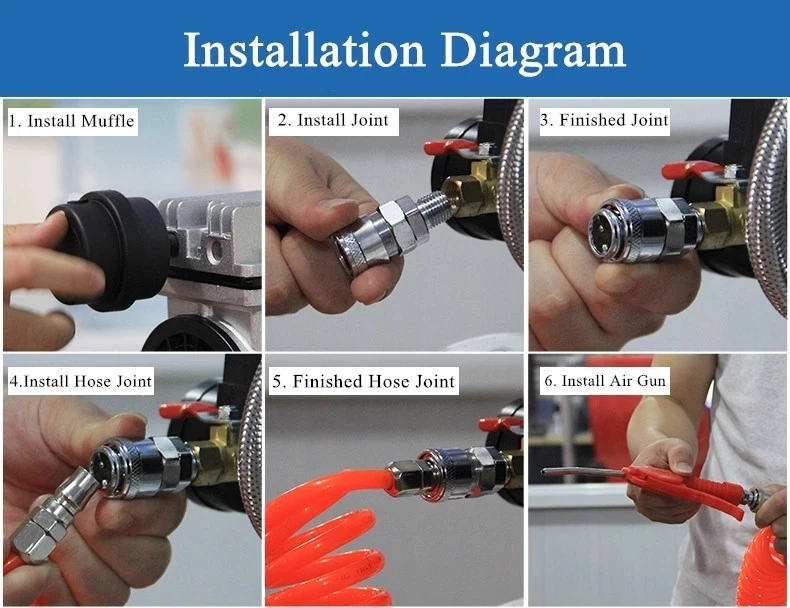 Installation Diagram

1. Install Muffle

2. Install Joint

3. Finished Joint

4.Install Hose Joint

5. Finished Hose Joint

6. Install Air Gun