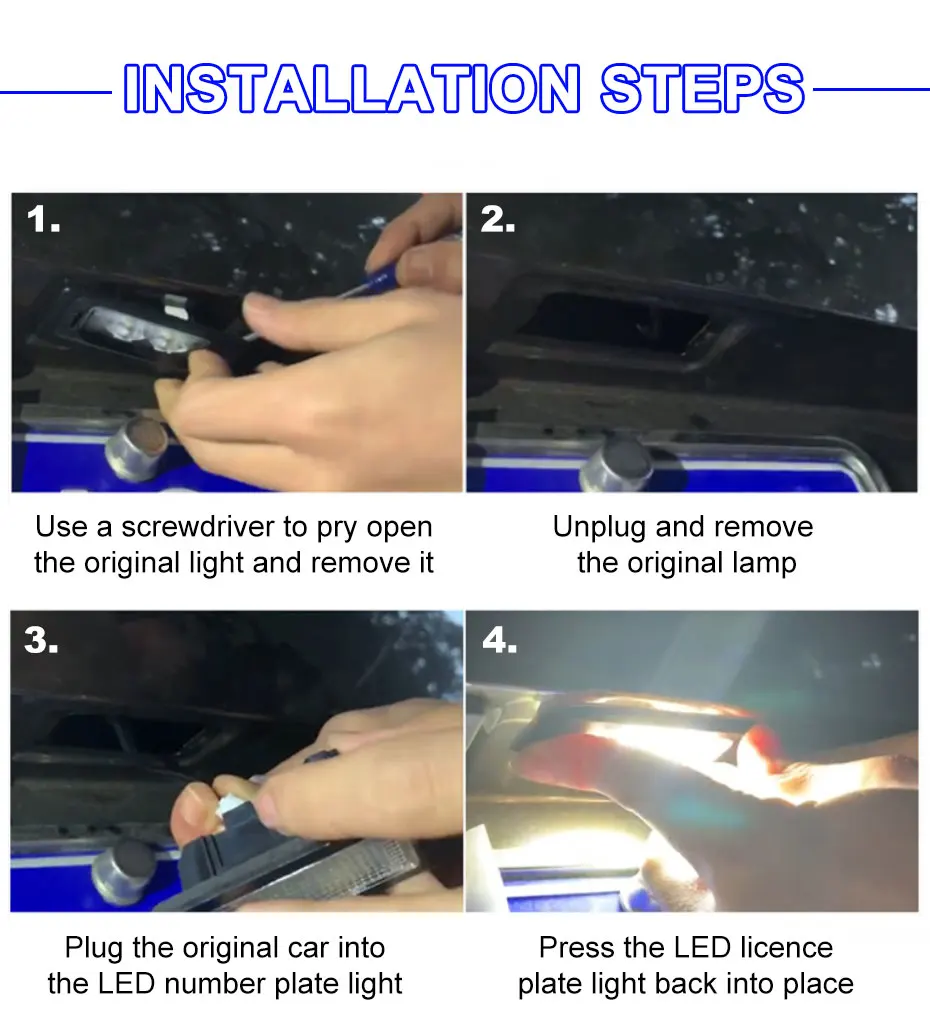 INSTALLATION STEPS

1.

Use a screwdriver to pry open the original light and remove it

2.

Unplug and remove the original lamp

3.

Plug the original car into the LED number plate light

4.

Press the LED licence plate light back into place