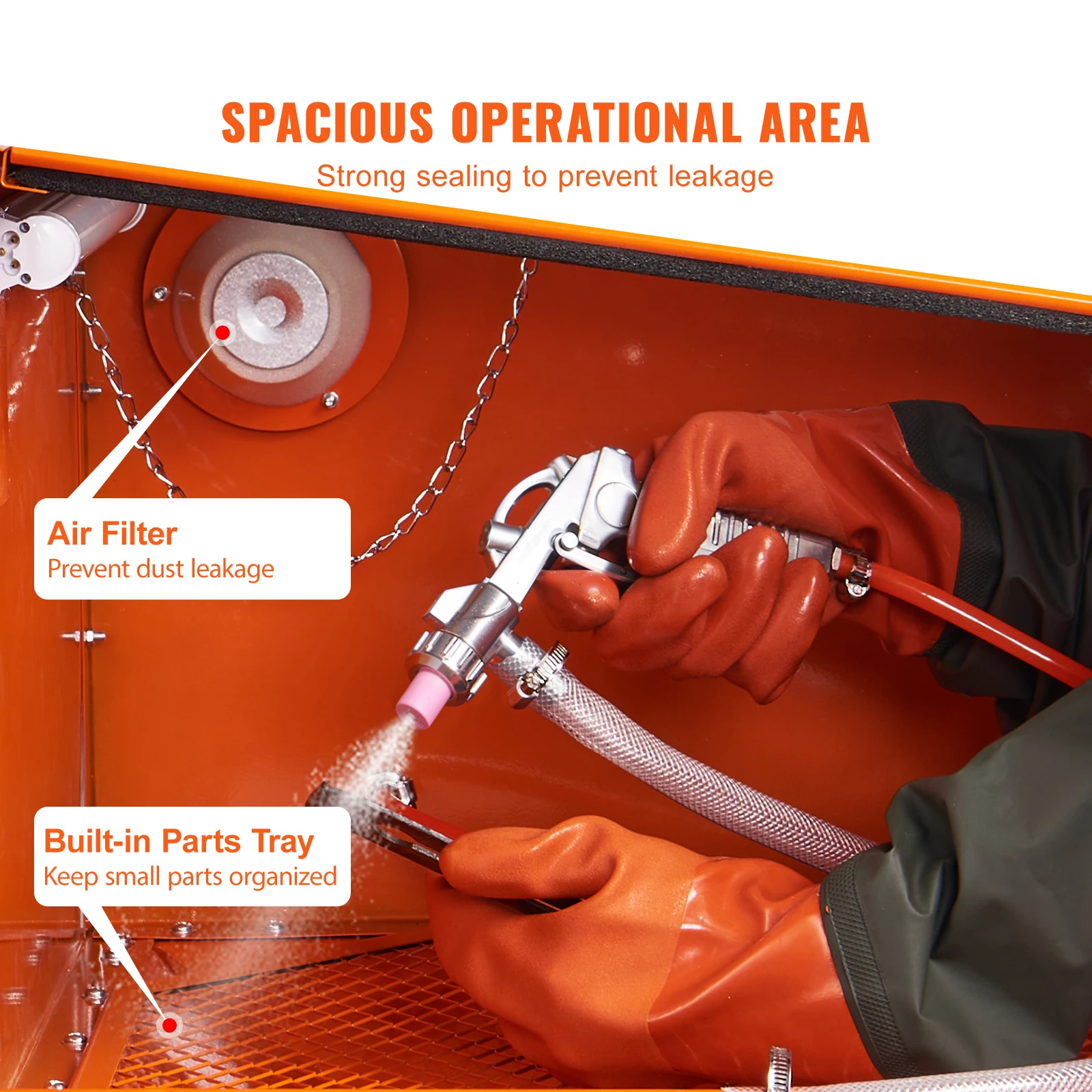 SPACIOUS OPERATIONAL AREA

Strong sealing to prevent leakage

Air Filter
Prevent dust leakage

Built-in Parts Tray
Keep small parts organized