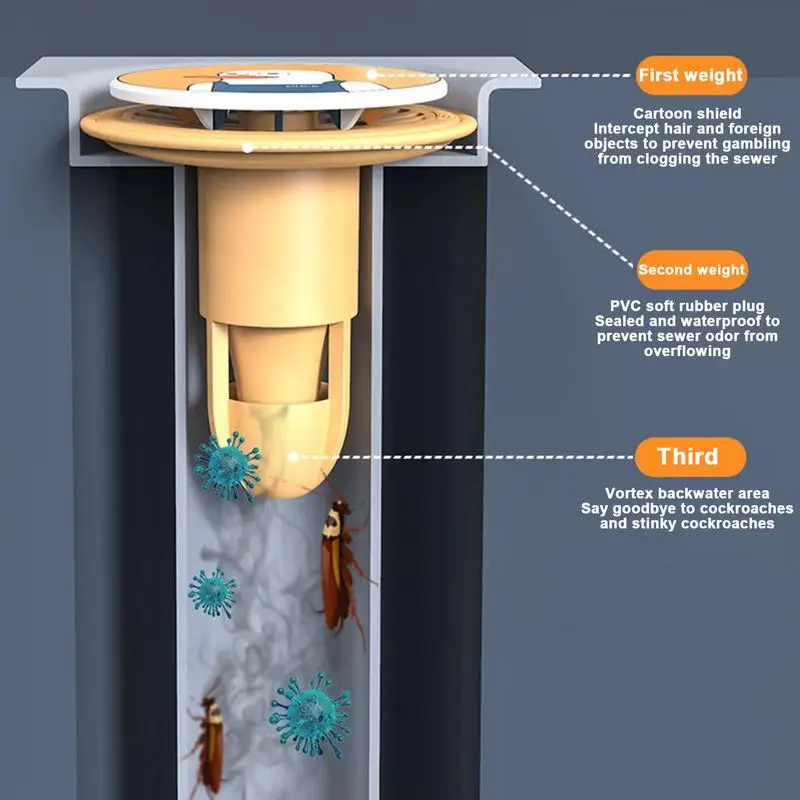 First weight

Cartoon shield
Intercept hair and foreign objects to prevent gambling from clogging the sewer

Second weight

PVC soft rubber plug
Sealed and waterproof to prevent sewer odor from overflowing

Third

Vortex backwater area
Say goodbye to cockroaches and stinky cockroaches