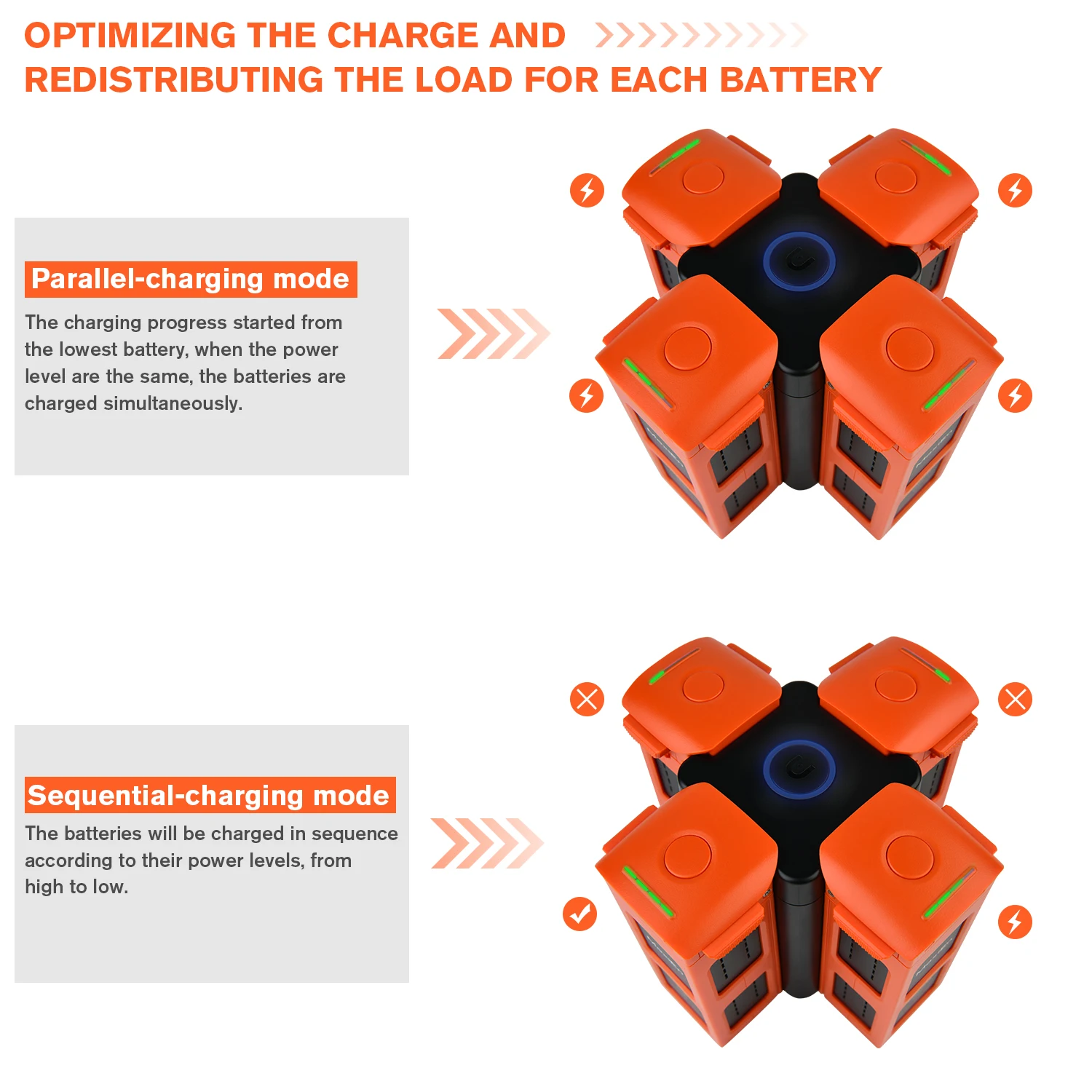 OPTIMIZING THE CHARGE AND REDISTRIBUTING THE LOAD FOR EACH BATTERY

Parallel-charging mode

The charging progress started from the lowest battery, when the power level are the same, the batteries are charged simultaneously.

Sequential-charging mode

The batteries will be charged in sequence according to their power levels, from high to low.