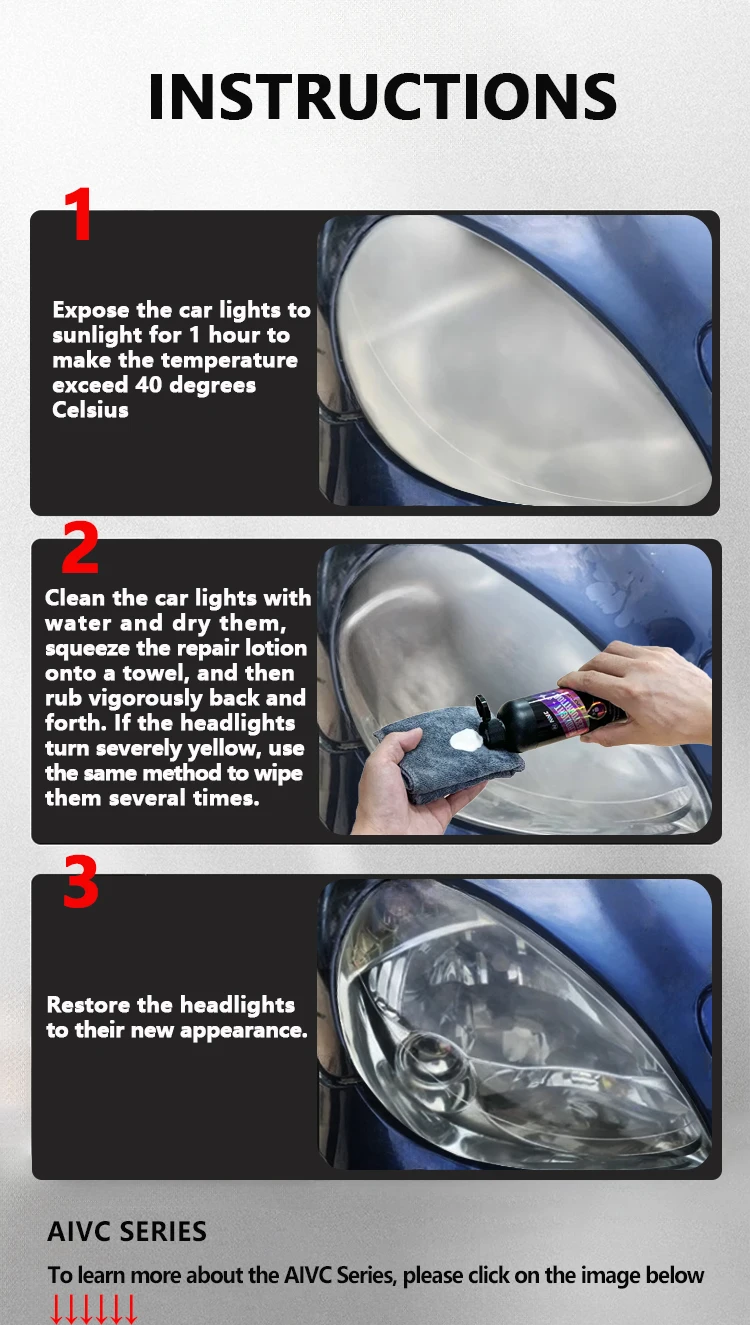 INSTRUCTIONS

1

Expose the car lights to sunlight for 1 hour to make the temperature exceed 40 degrees Celsius

2

Clean the car lights with water and dry them, squeeze the repair lotion onto a towel, and then rub vigorously back and forth. If the headlights turn severely yellow, use the same method to wipe them several times.

3

Restore the headlights to their new appearance.

AIVC SERIES

To learn more about the AIVC Series, please click on the image below

↓↓↓↓↓↓