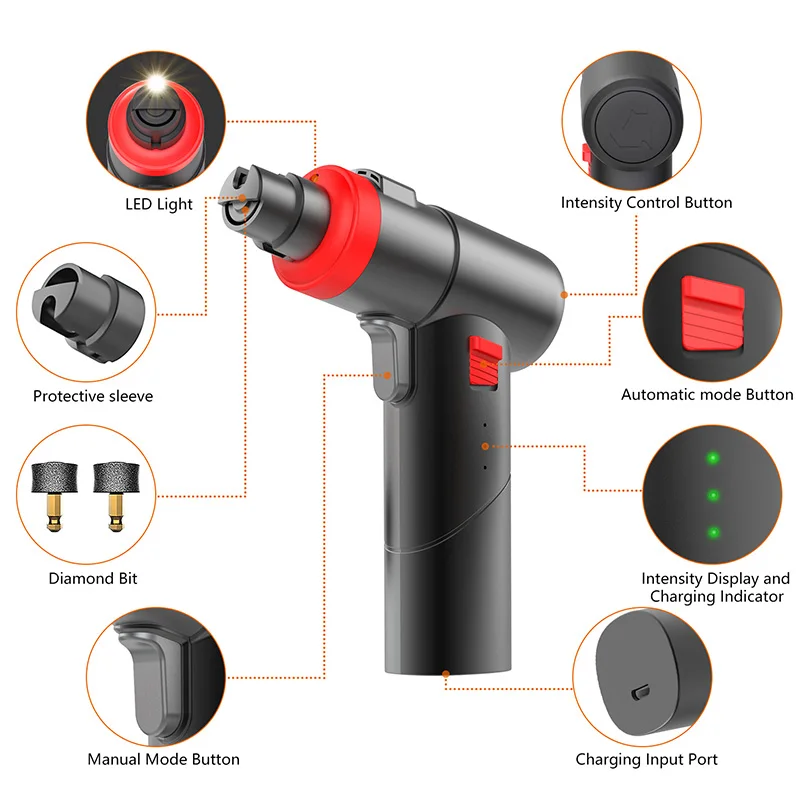 LED Light

Protective sleeve

Diamond Bit

Manual Mode Button

Intensity Control Button

Automatic mode Button

Intensity Display and Charging Indicator

Charging Input Port