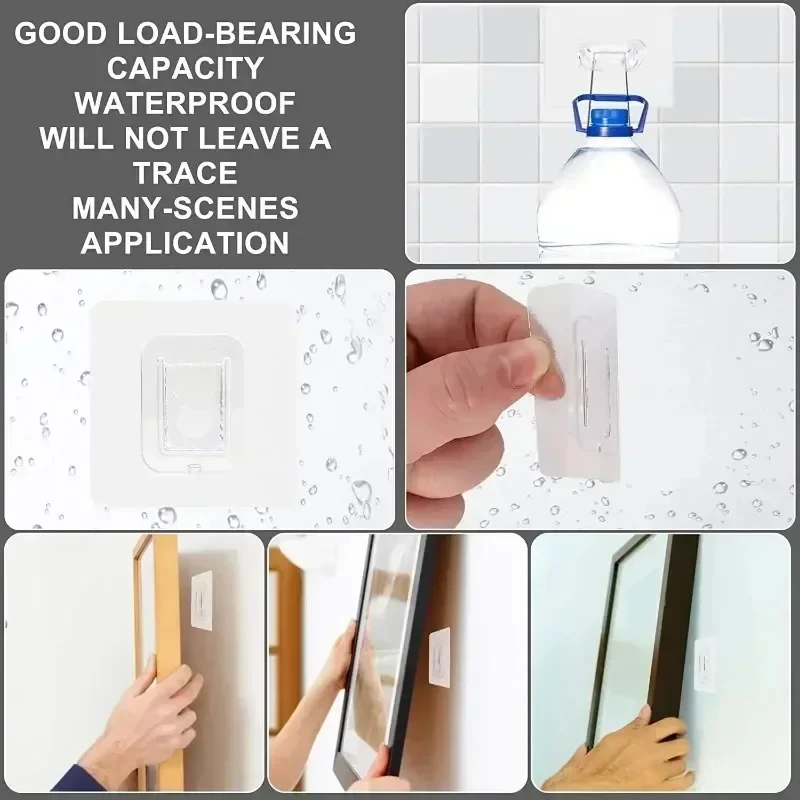 GOOD LOAD-BEARING CAPACITY
WATERPROOF
WILL NOT LEAVE A TRACE
MANY-SCENES APPLICATION