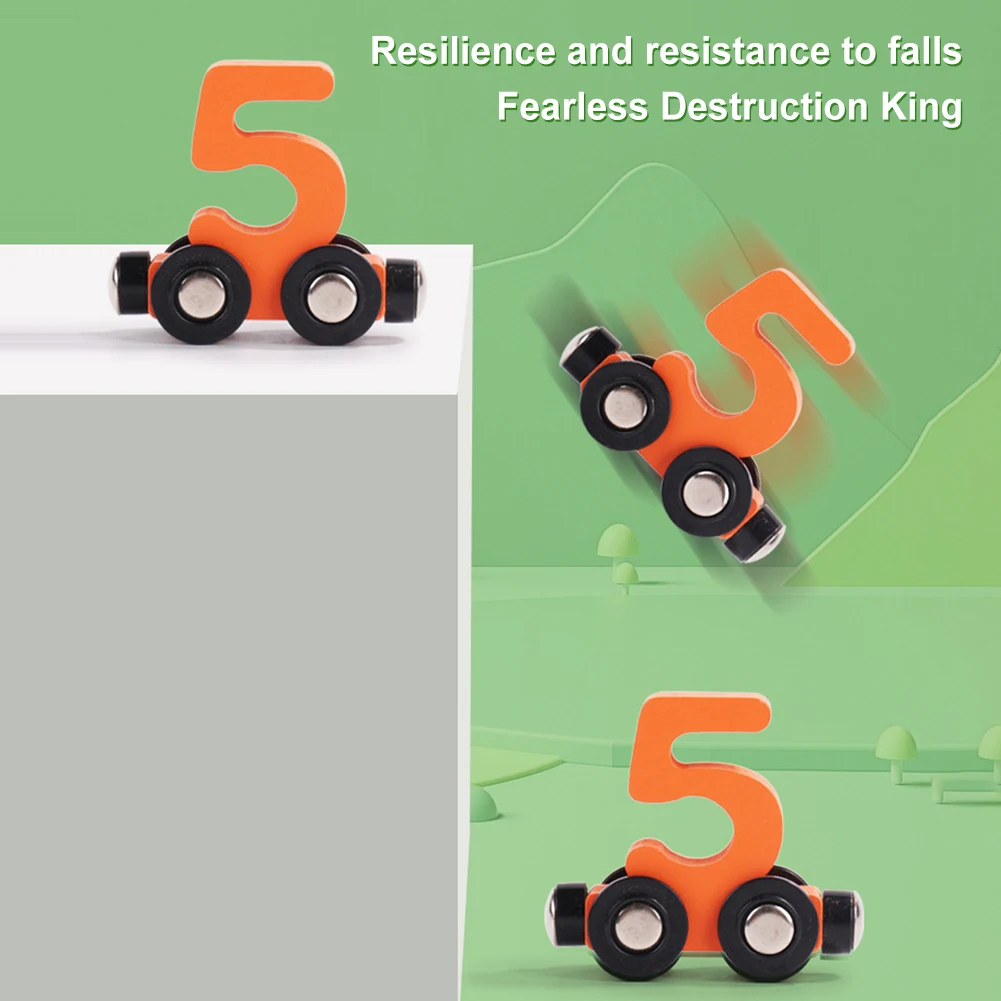 Resilience and resistance to falls
Fearless Destruction King

5

5

5